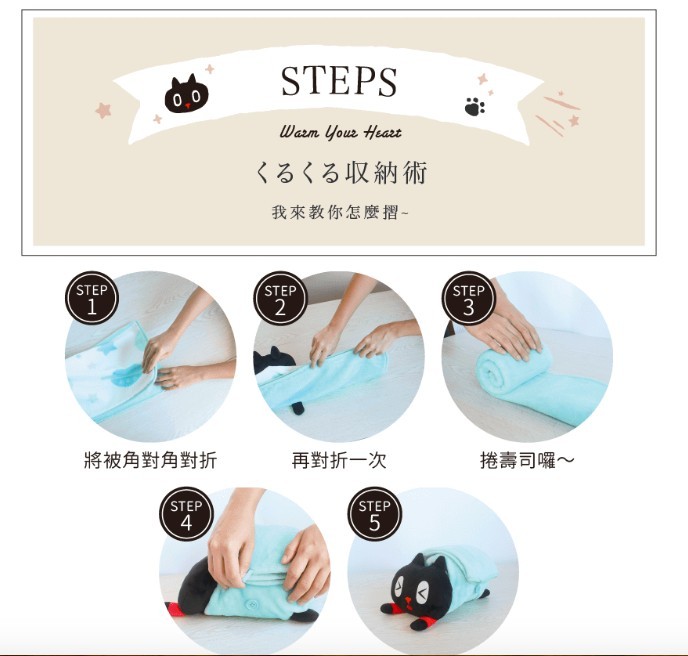 STEPS

Warm Your Heart

くるくる収納術

我來教你怎麼摺~

STEP 1

將被角對角對折

STEP 2

再對折一次

STEP 3

捲壽司囉～

STEP 4

STEP 5