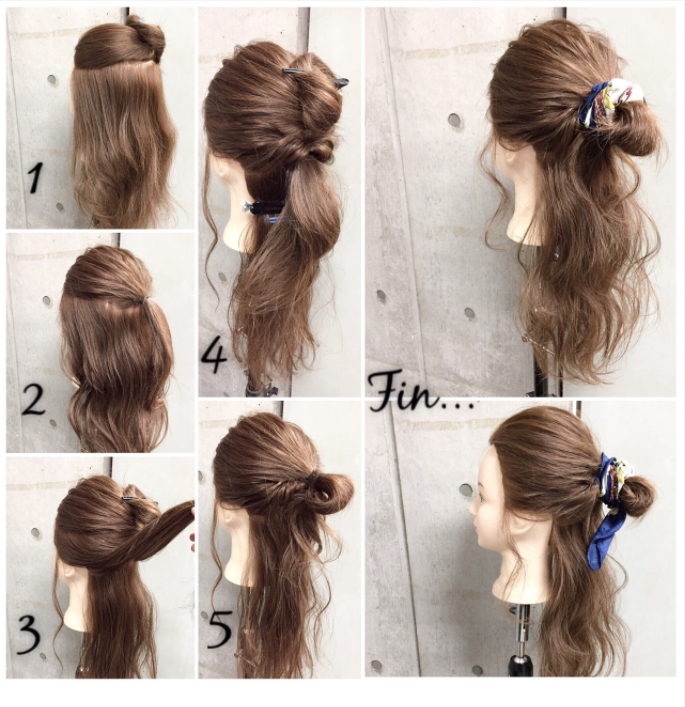 1

2

3

4

5

Fin...