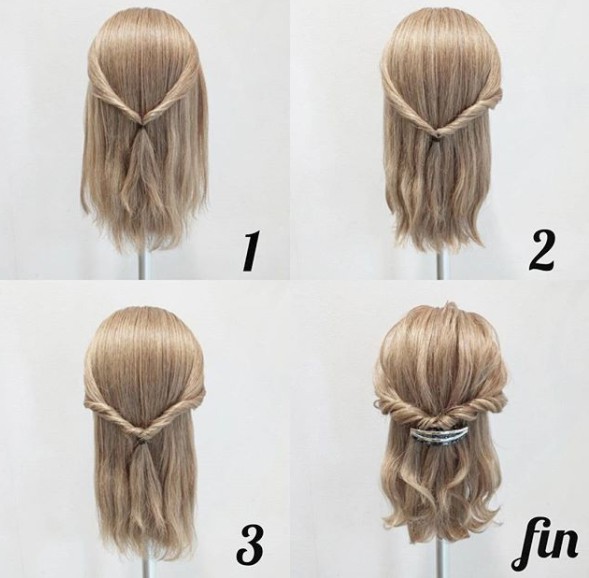 1

2

3

fin