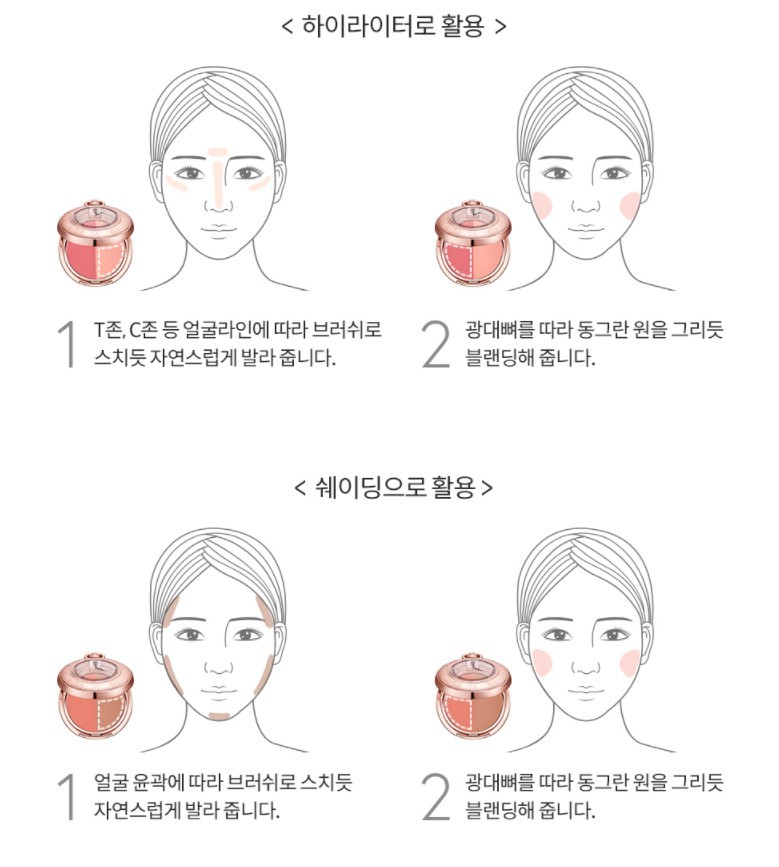 < 하이라이터로 활용 >

1 T존, C존 등 얼굴라인에 따라 브러쉬로 스치듯 자연스럽게 발라 줍니다.

2 광대뼈를 따라 동그란 원을 그리듯 블랜딩해 줍니다.

< 쉐이딩으로 활용 >

1 얼굴 윤곽에 따라 브러쉬로 스치듯 자연스럽게 발라 줍니다.

2 광대뼈를 따라 동그란 원을 그리듯 블랜딩해 줍니다.