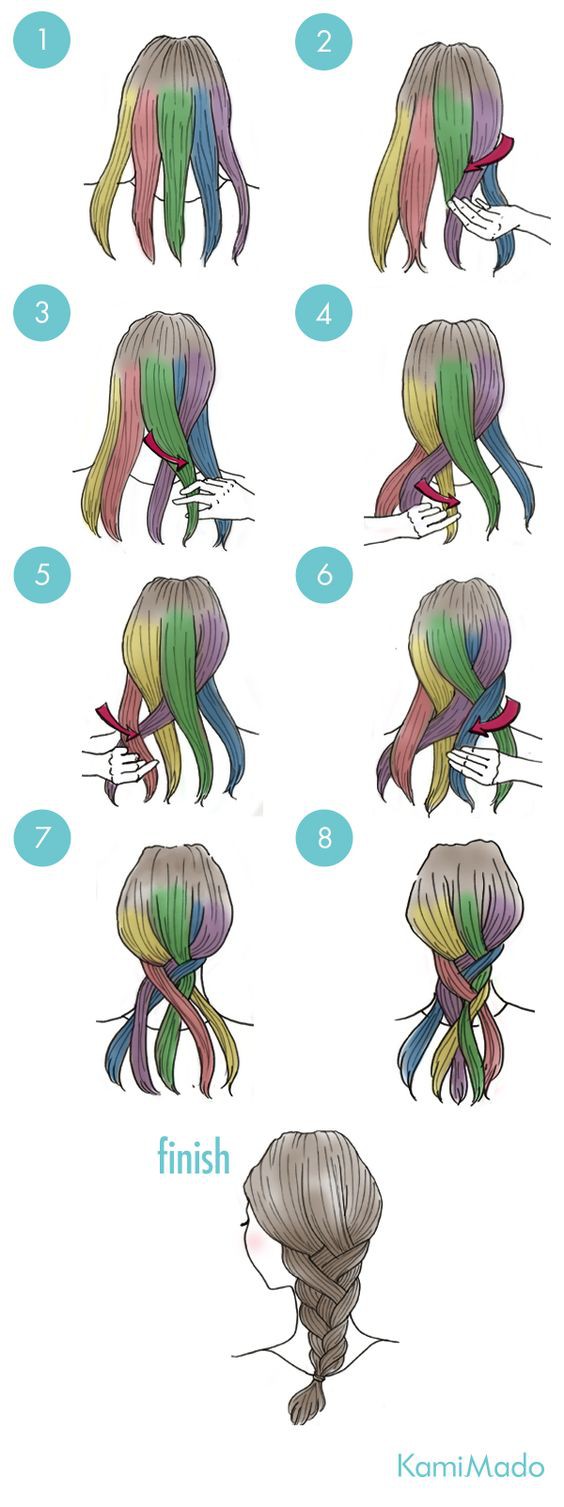 1
2
3
4
5
6
7
8
finish
KamiMado