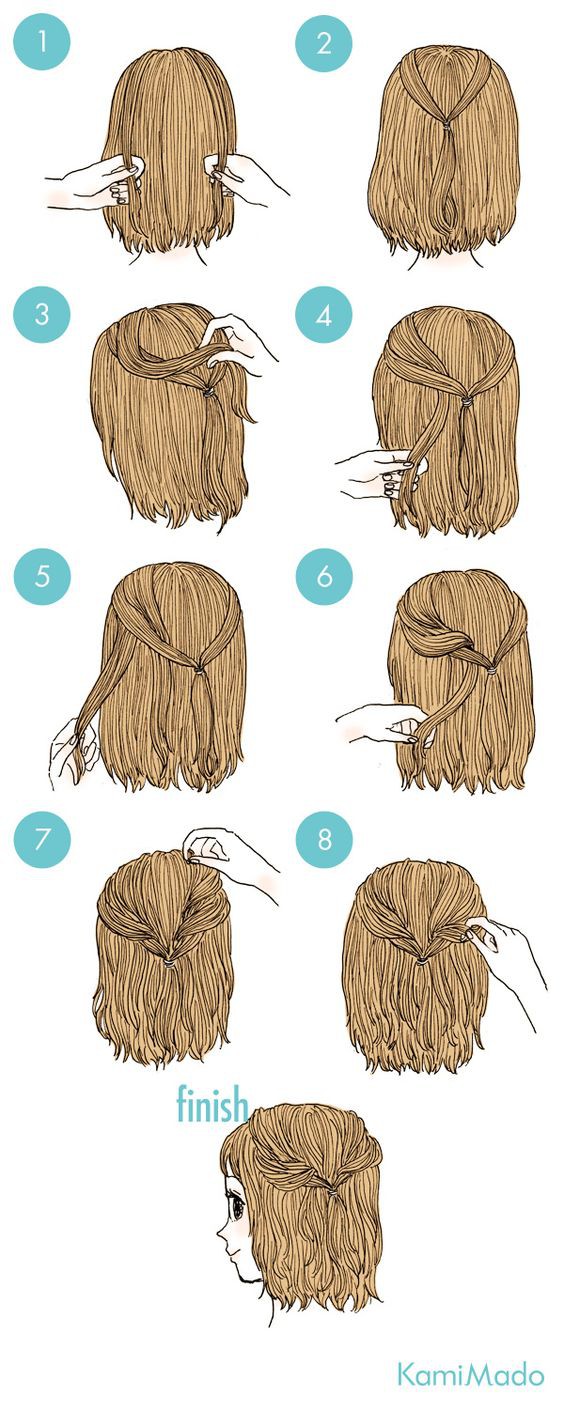 1

2

3

4

5

6

7

8

finish

KamiMado