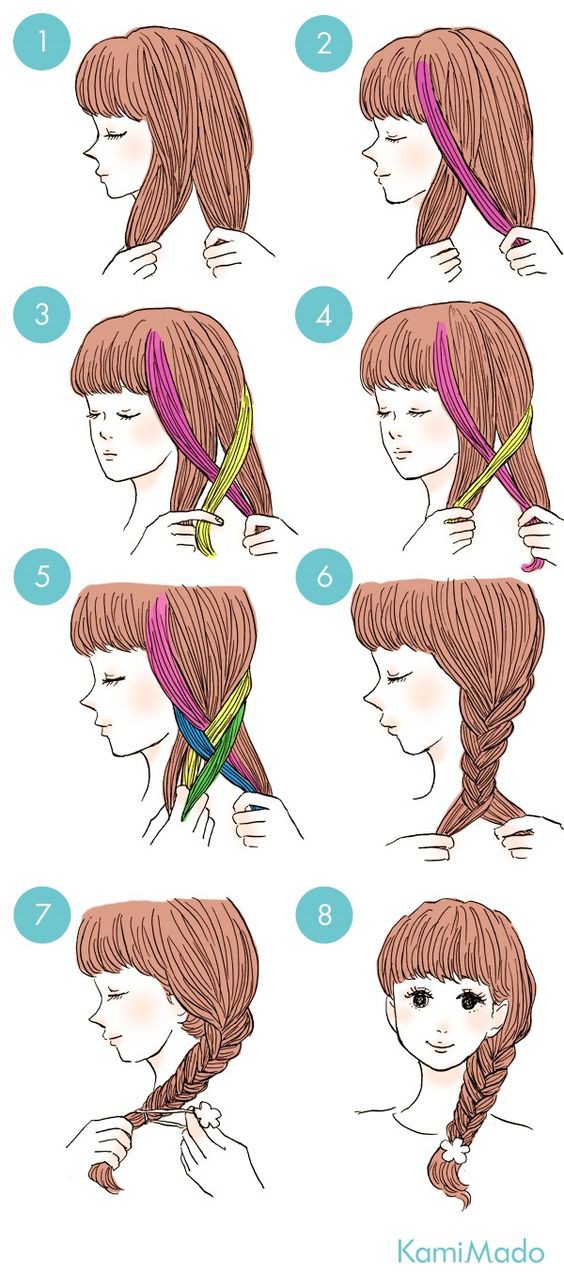 1
2
3
4
5
6
7
8
KamiMado