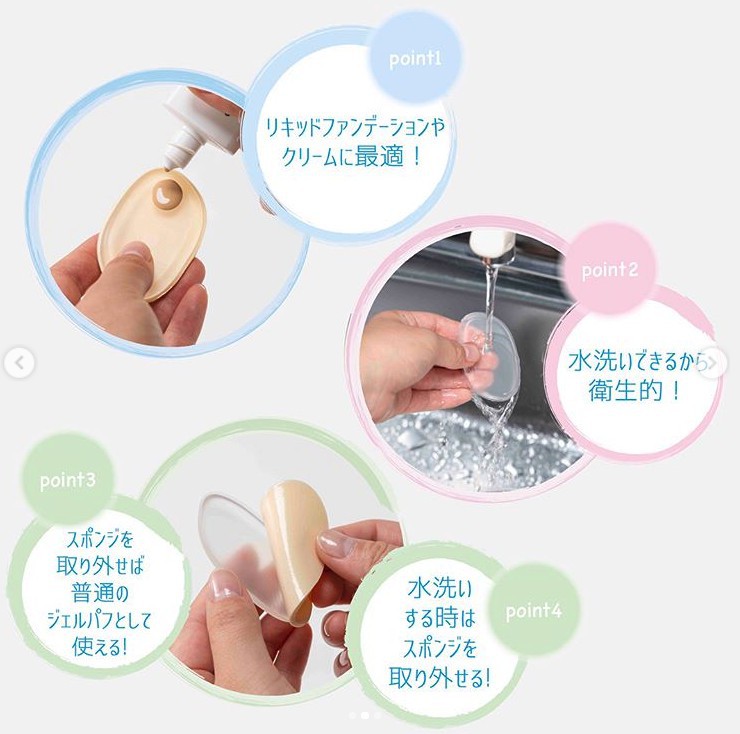 point1

リキッドファンデーションやクリームに最適！

point2

水洗いできるから衛生的！

point3

スポンジを取り外せば普通のジェルパフとして使える！

point4

水洗いする時はスポンジを取り外せる！