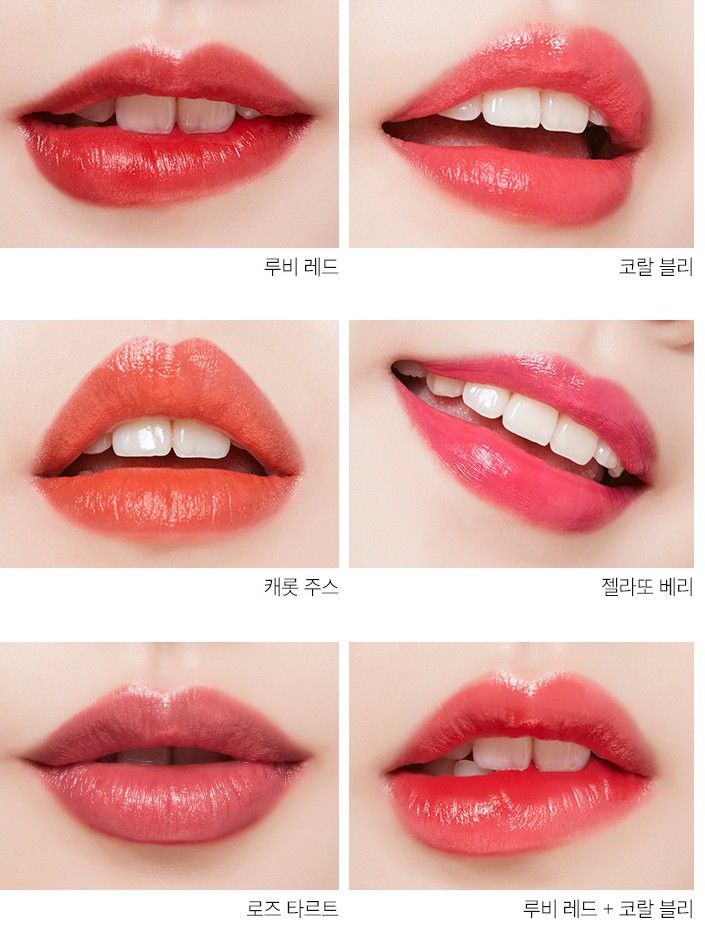 루비 레드

코랄 블리

캐롯 주스

젤라또 베리

로즈 타르트

루비 레드 + 코랄 블리