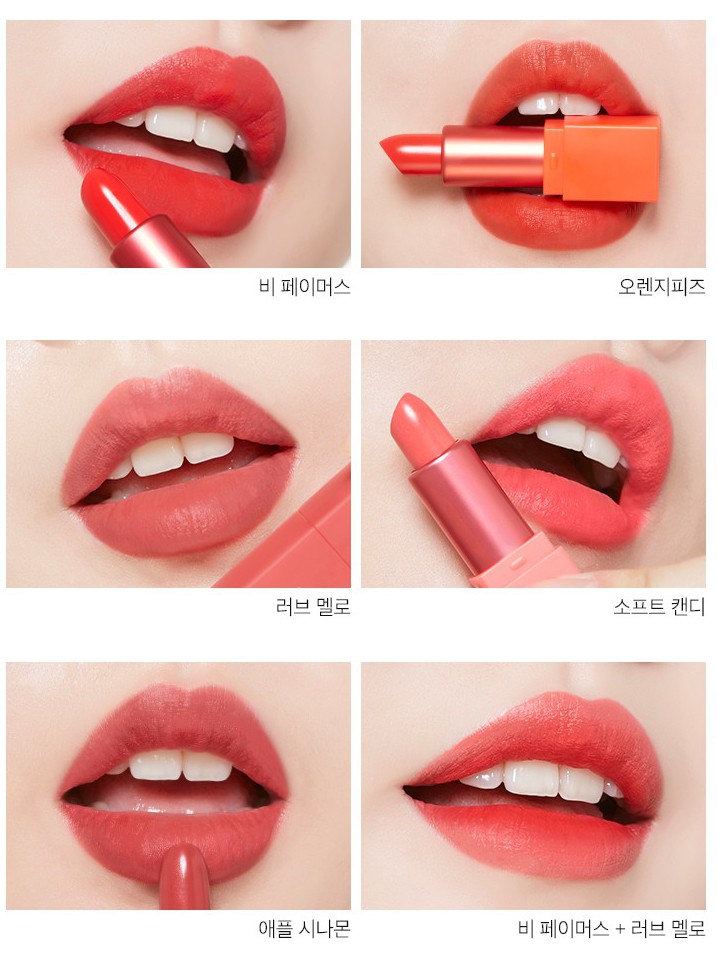 비 페이머스

오렌지피즈

러브 멜로

소프트 캔디

애플 시나몬

비 페이머스 + 러브 멜로