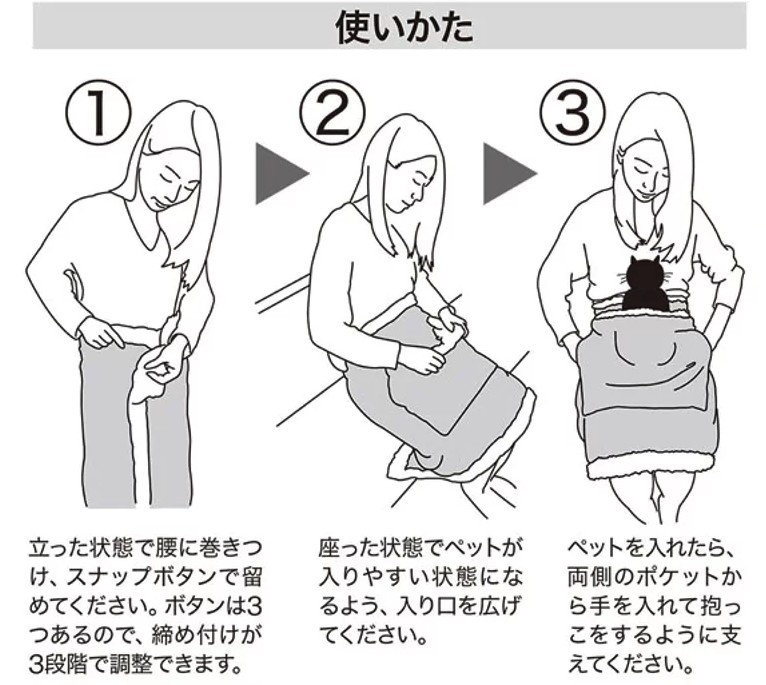 使いかた

①

立った状態で腰に巻きつけ、スナップボタンで留めてください。ボタンは3つあるので、締め付けが3段階で調整できます。

②

座った状態でペットが入りやすい状態になるよう、入り口を広げてください。

③

ペットを入れたら、両側のポケットから手を入れて抱っこをするように支えてください。