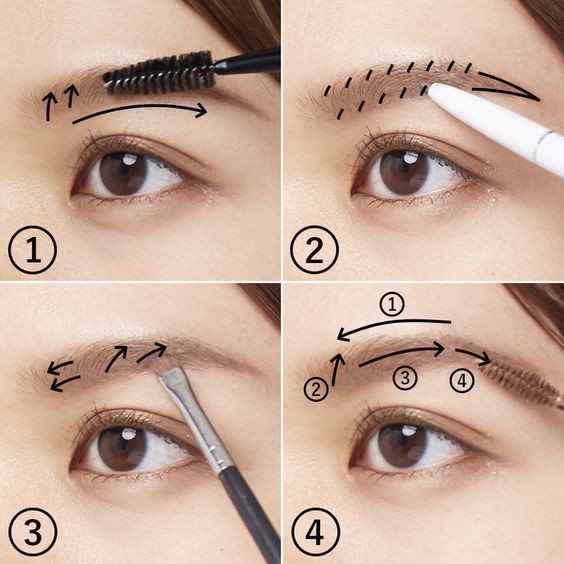 ①

②

③

①
②
③
④
④