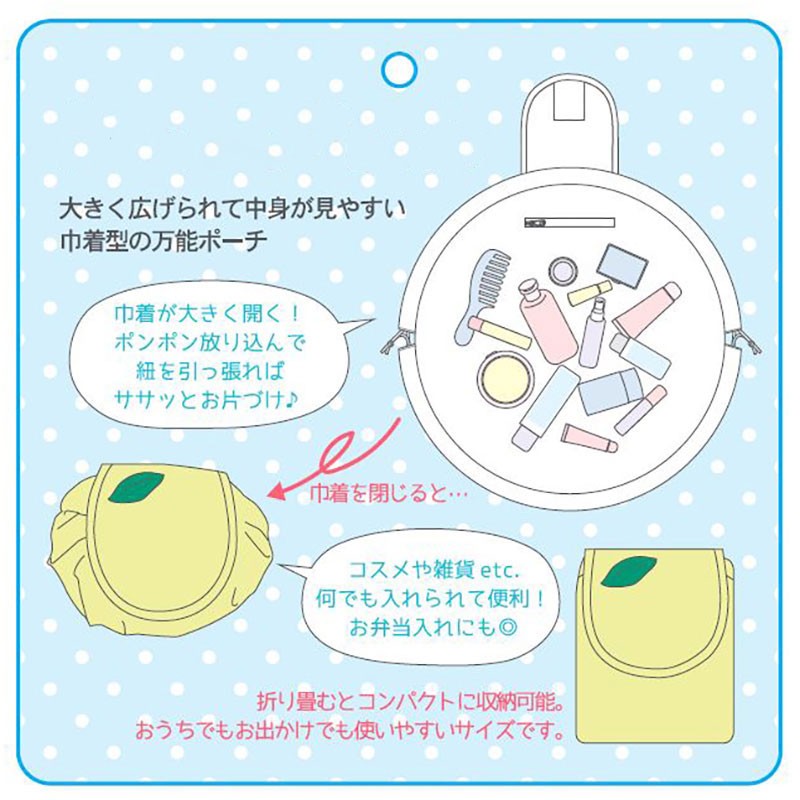 大きく広げられて中身が見やすい
巾着型の万能ポーチ

巾着が大きく開く！
ポンポン放り込んで
紐を引っ張れば
ササッとお片づけ♪

巾着を閉じると…

コスメや雑貨 etc.
何でも入れられて便利！
お弁当入れにも◎

折り畳むとコンパクトに収納可能。
おうちでもお出かけでも使いやすいサイズです。