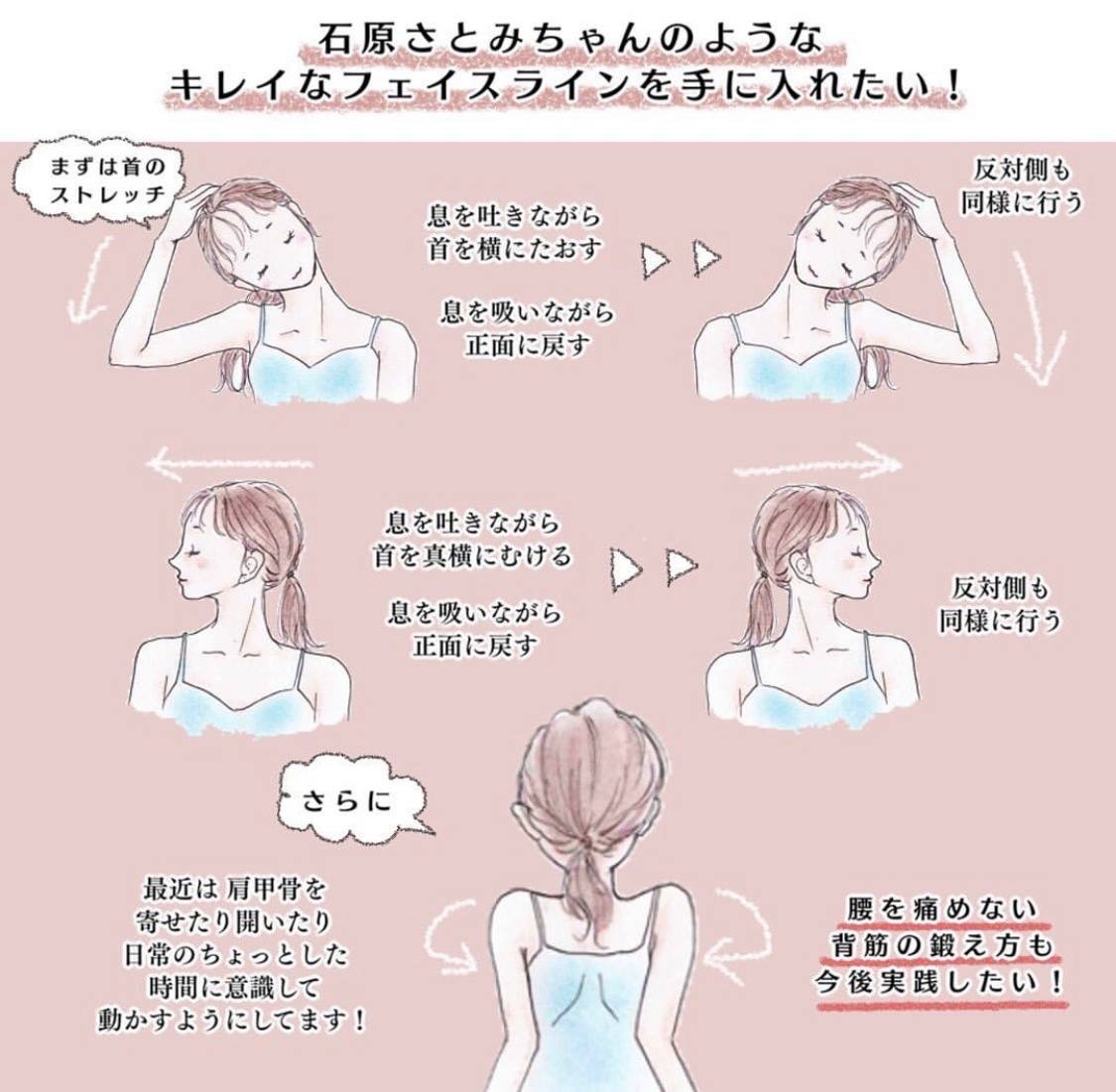 石原さとみちゃんのような
キレイなフェイスラインを手に入れたい！

まずは首の
ストレッチ

息を吐きながら
首を横にたおす

息を吸いながら
正面に戻す

反対側も
同様に行う

息を吐きながら
首を真横にむける

息を吸いながら
正面に戻す

反対側も
同様に行う

さらに

最近は 肩甲骨を
寄せたり開いたり
日常のちょっとした
時間に意識して
動かすようにしてます！

腰を痛めない
背筋の鍛え方も
今後実践したい！