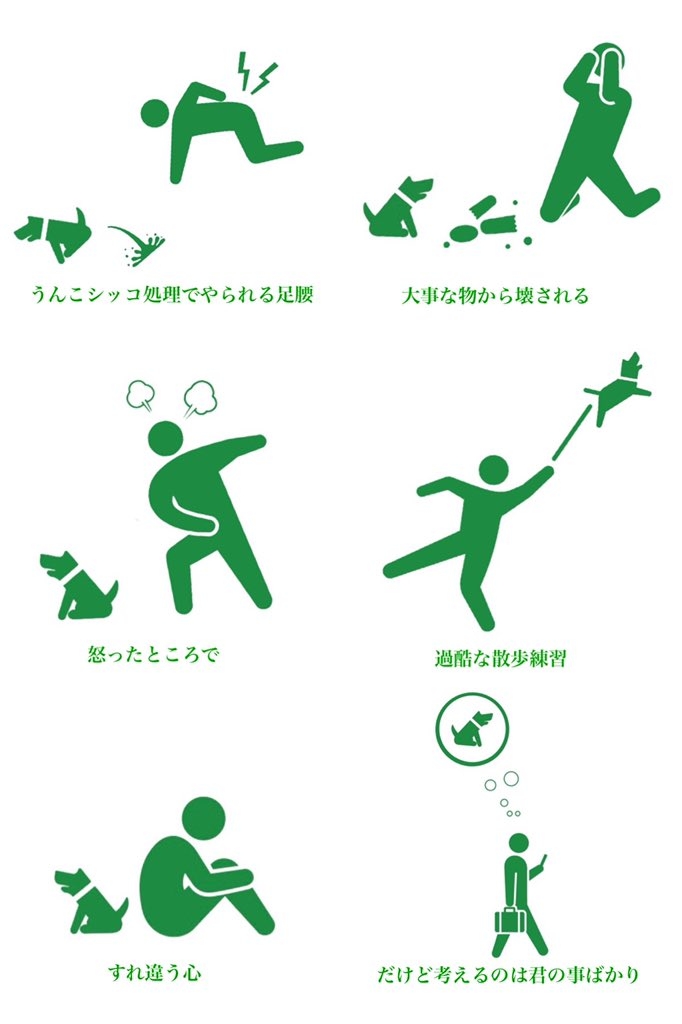 うんこシッコ処理でやられる足腰

大事な物から壊される

怒ったところで

過酷な散歩練習

すれ違う心

だけど考えるのは君の事ばかり