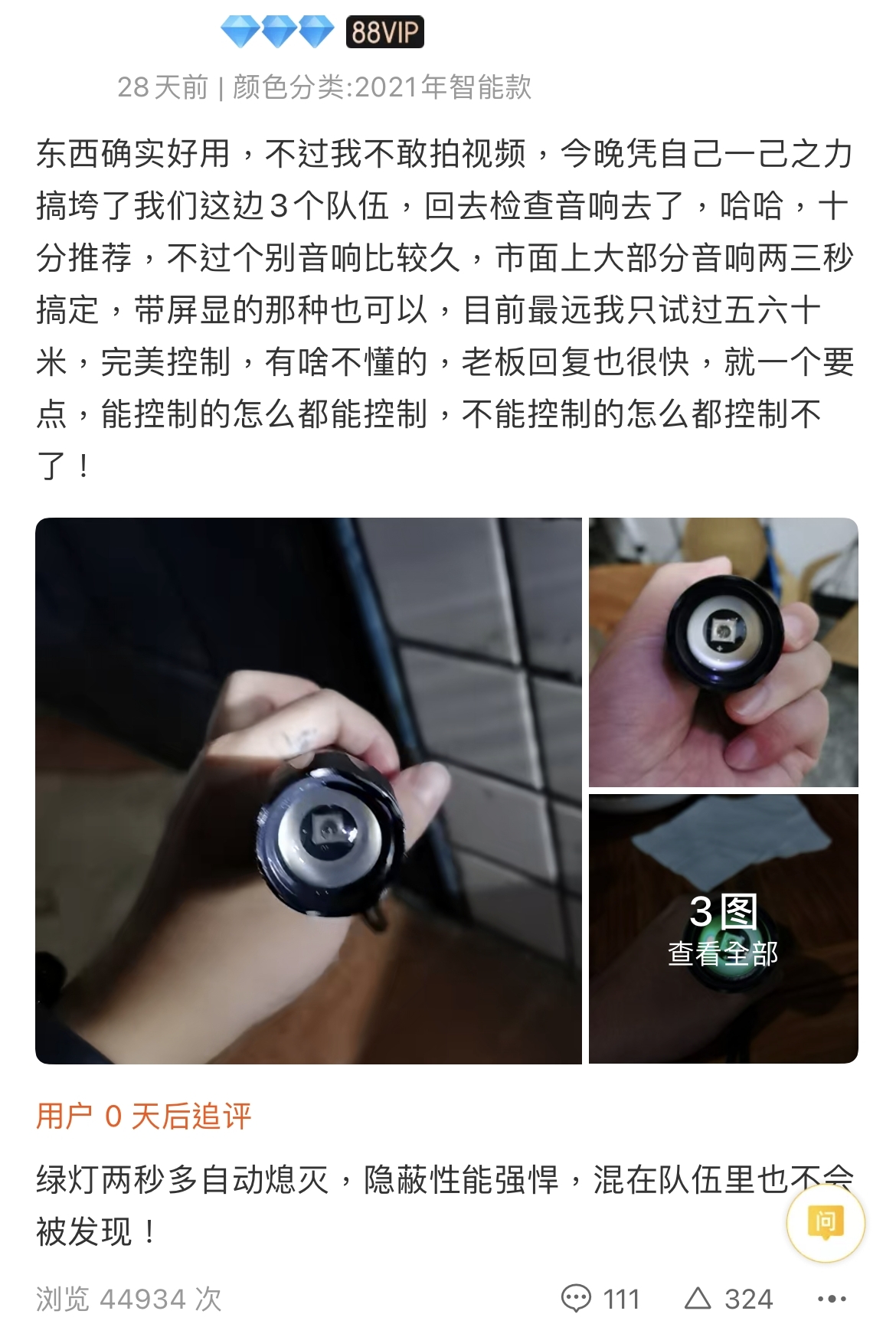 88VIP

28天前 | 颜色分类:2021年智能款

东西确实好用，不过我不敢拍视频，今晚凭自己一己之力搞垮了我们这边3个队伍，回去检查音响去了，哈哈，十分推荐，不过个别音响比较久，市面上大部分音响两三秒搞定，带屏显的那种也可以，目前最远我只试过五六十米，完美控制，有啥不懂的，老板回复也很快，就一个要点，能控制的怎么都能控制，不能控制的怎么都控制不了！

3图
查看全部

用户 0 天后追评

绿灯两秒多自动熄灭，隐蔽性能强悍，混在队伍里也不会被发现！

问

浏览 44934 次

111

324