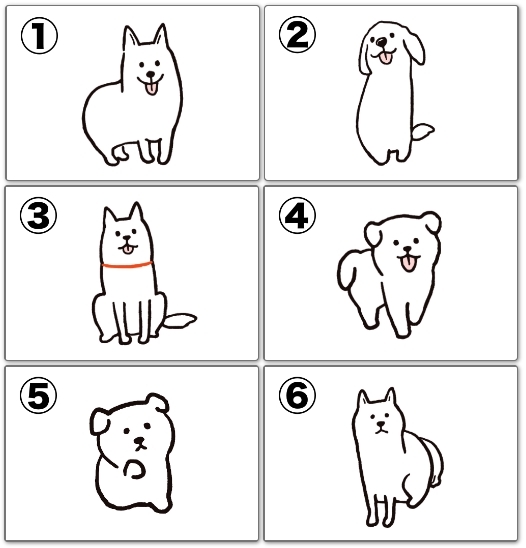 ①

②

③

④

⑤

⑥