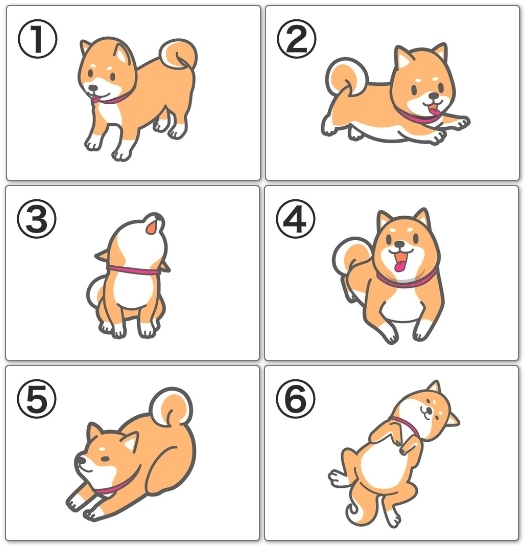 ①
②
③
④
⑤
⑥