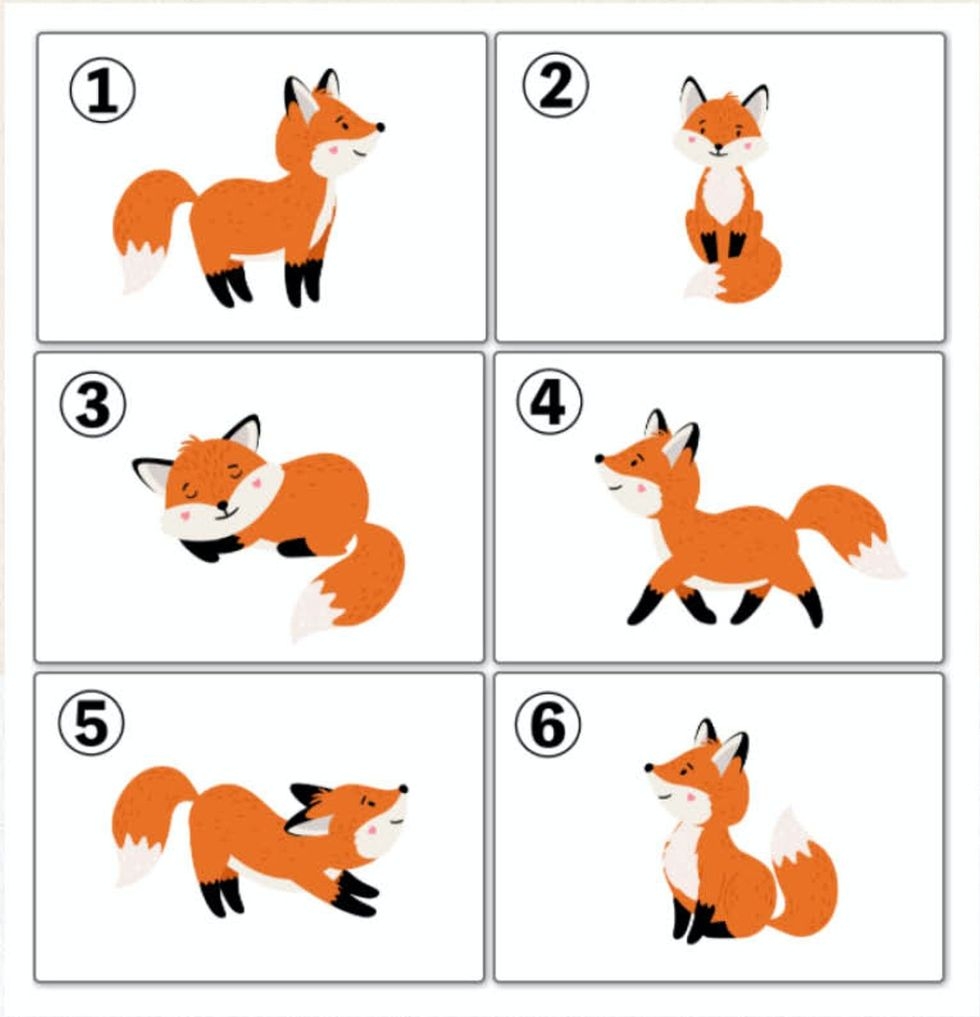 ①
②
③
④
⑤
⑥