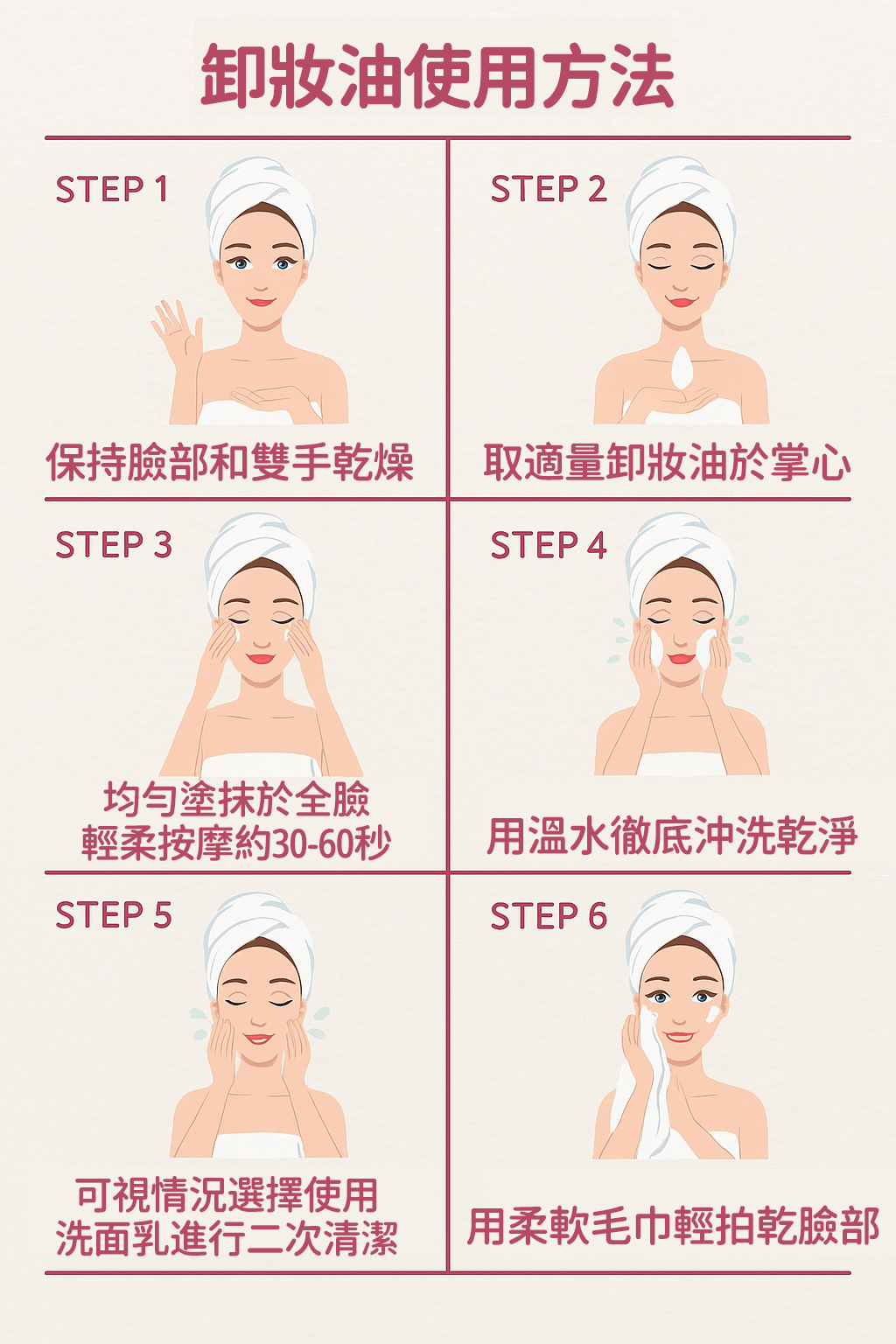 卸妝油使用方法

STEP 1
保持臉部和雙手乾燥

STEP 2
取適量卸妝油於掌心

STEP 3
均勻塗抹於全臉
輕柔按摩約30-60秒

STEP 4
用溫水徹底沖洗乾淨

STEP 5
可視情況選擇使用
洗面乳進行二次清潔

STEP 6
用柔軟毛巾輕拍乾臉部