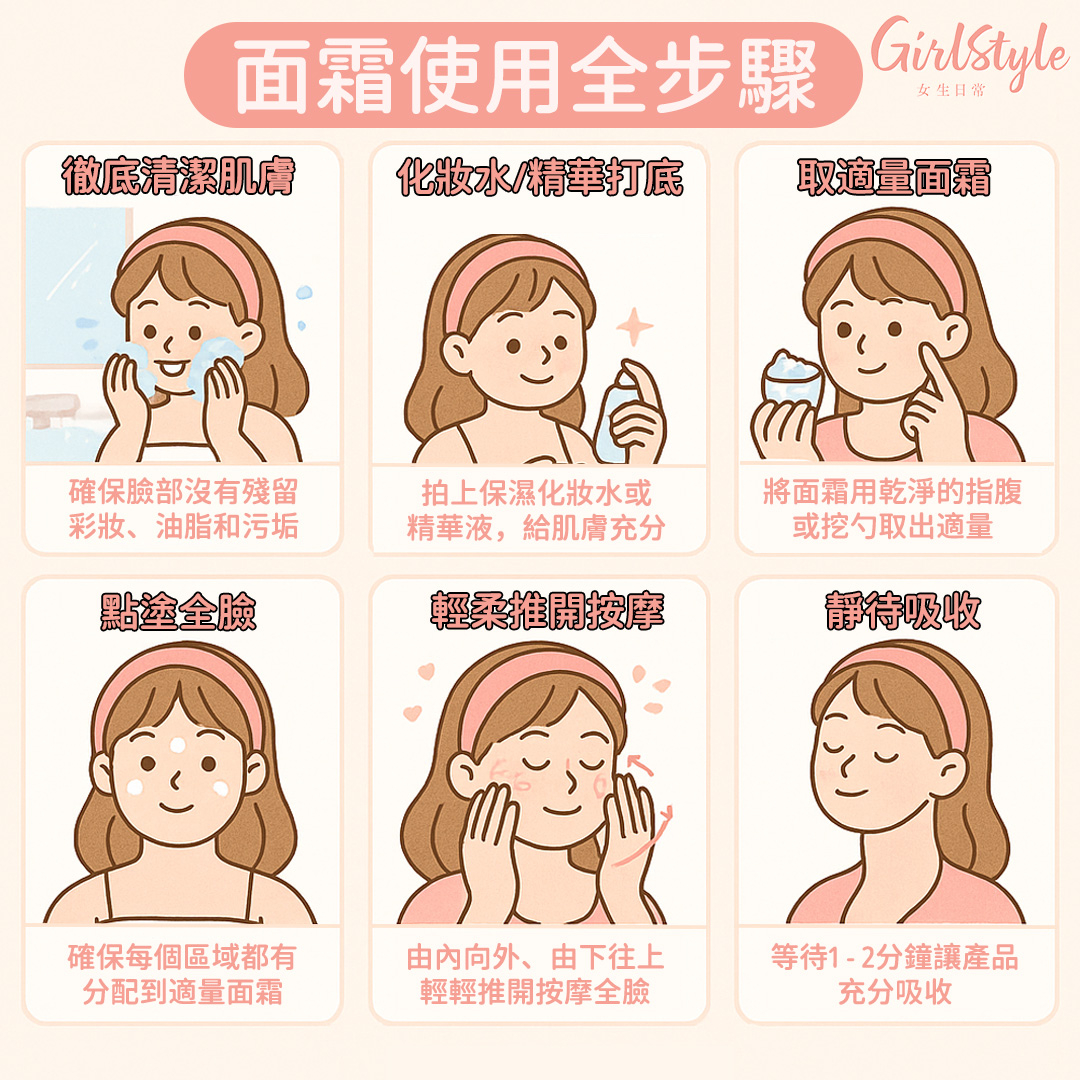 面霜使用全步驟

GirlStyle
女生日常

徹底清潔肌膚

確保臉部沒有殘留彩妝、油脂和污垢

化妝水/精華打底

拍上保濕化妝水或精華液，給肌膚充分

取適量面霜

將面霜用乾淨的指腹或挖勺取出適量

點塗全臉

確保每個區域都有分配到適量面霜

輕柔推開按摩

由內向外、由下往上輕輕推開按摩全臉

靜待吸收

等待1 - 2分鐘讓產品充分吸收