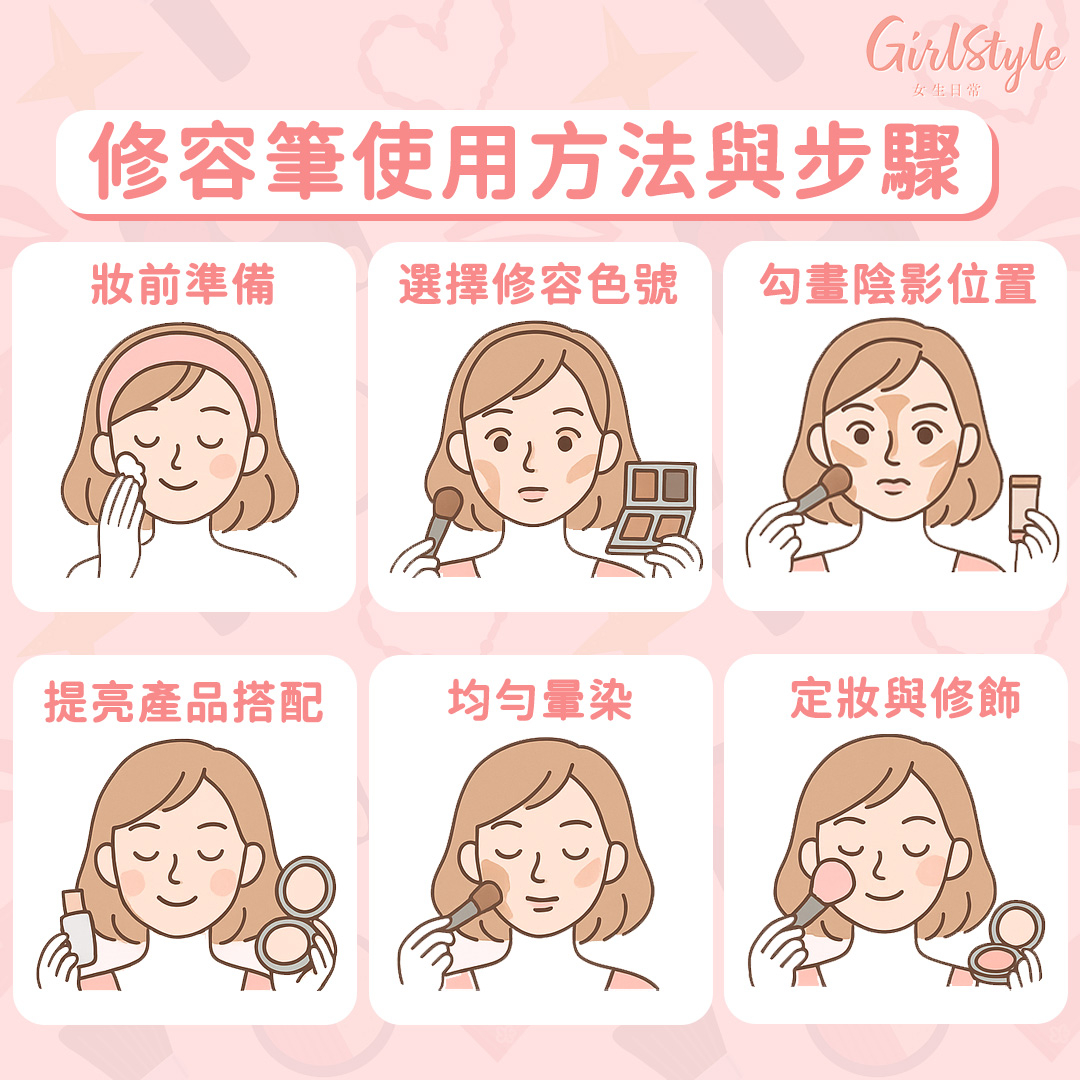 GirlStyle
女生日常

修容筆使用方法與步驟

妝前準備

選擇修容色號

勾畫陰影位置

提亮產品搭配

均勻暈染

定妝與修飾