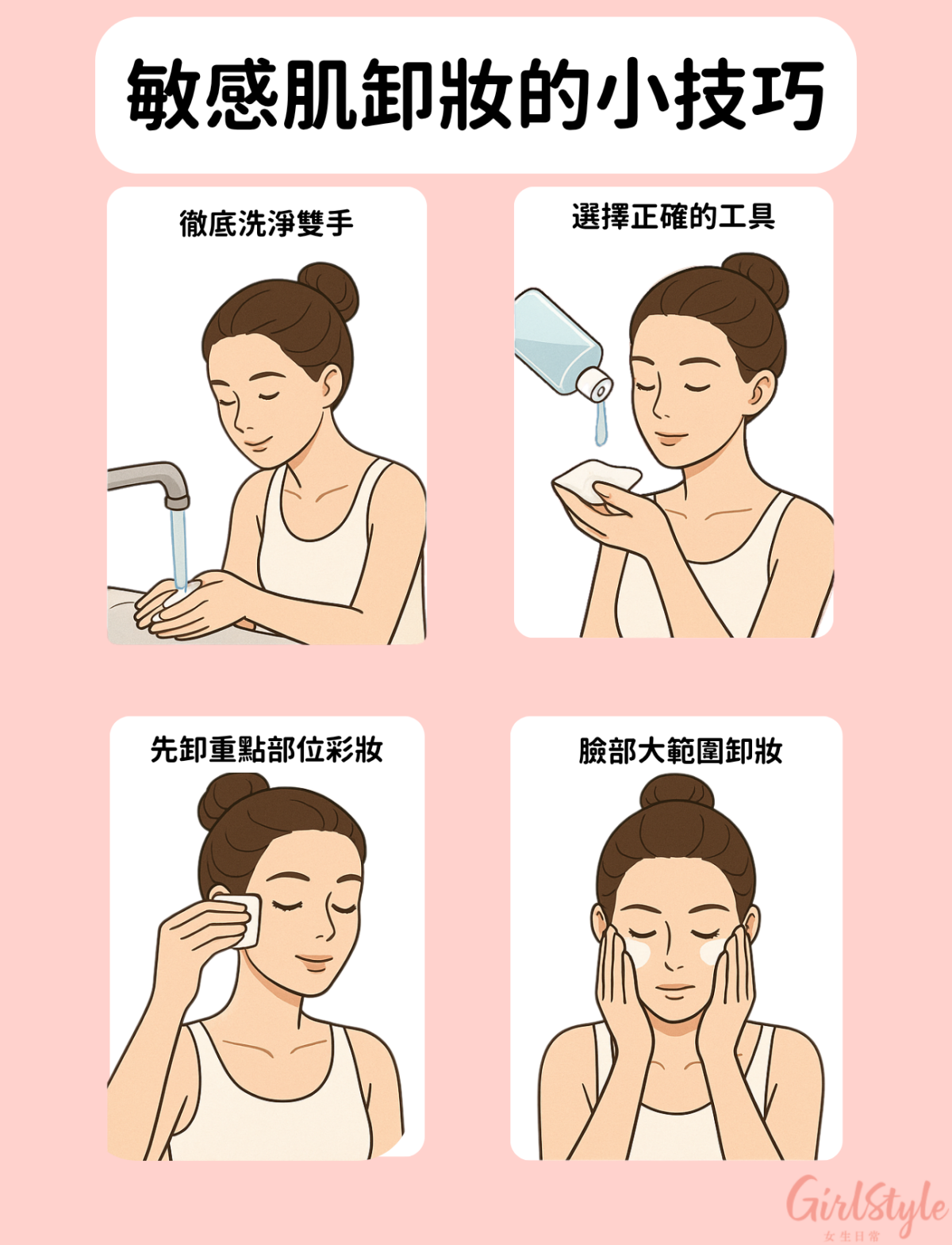 敏感肌卸妝的小技巧

徹底洗淨雙手

選擇正確的工具

先卸重點部位彩妝

臉部大範圍卸妝

GirlStyle
女生日常