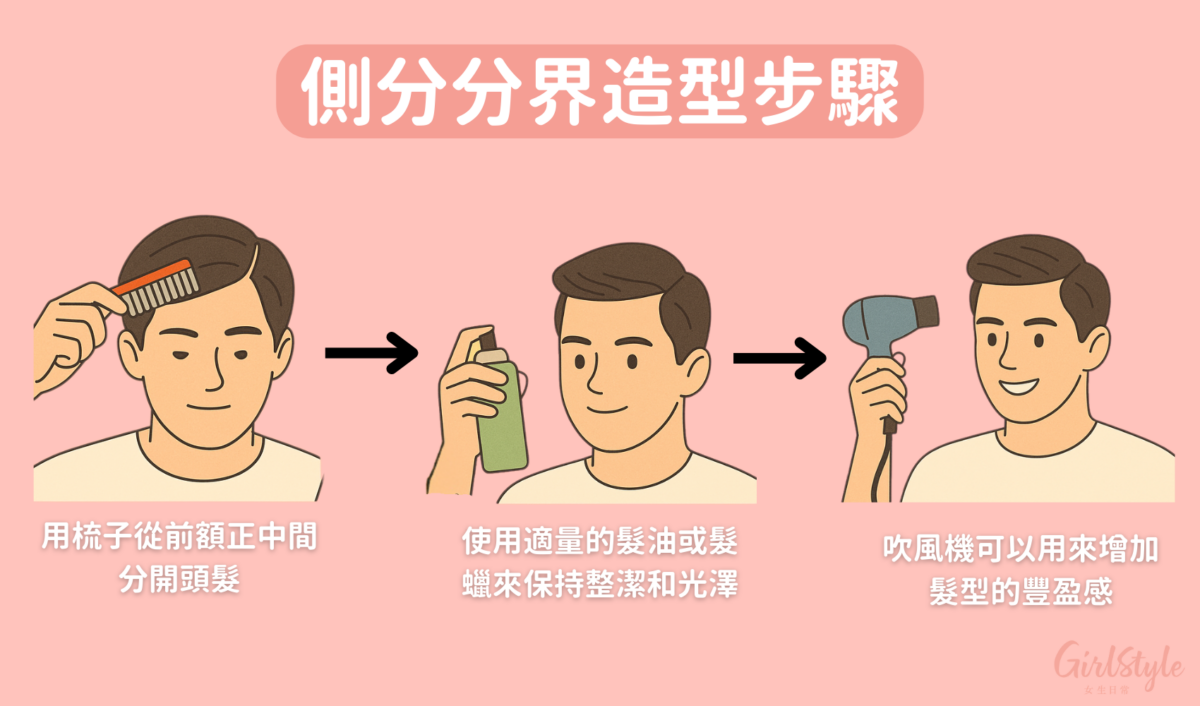 側分分界造型步驟

用梳子從前額正中間分開頭髮

使用適量的髮油或髮蠟來保持整潔和光澤

吹風機可以用來增加髮型的豐盈感

GirlStyle
女生日常