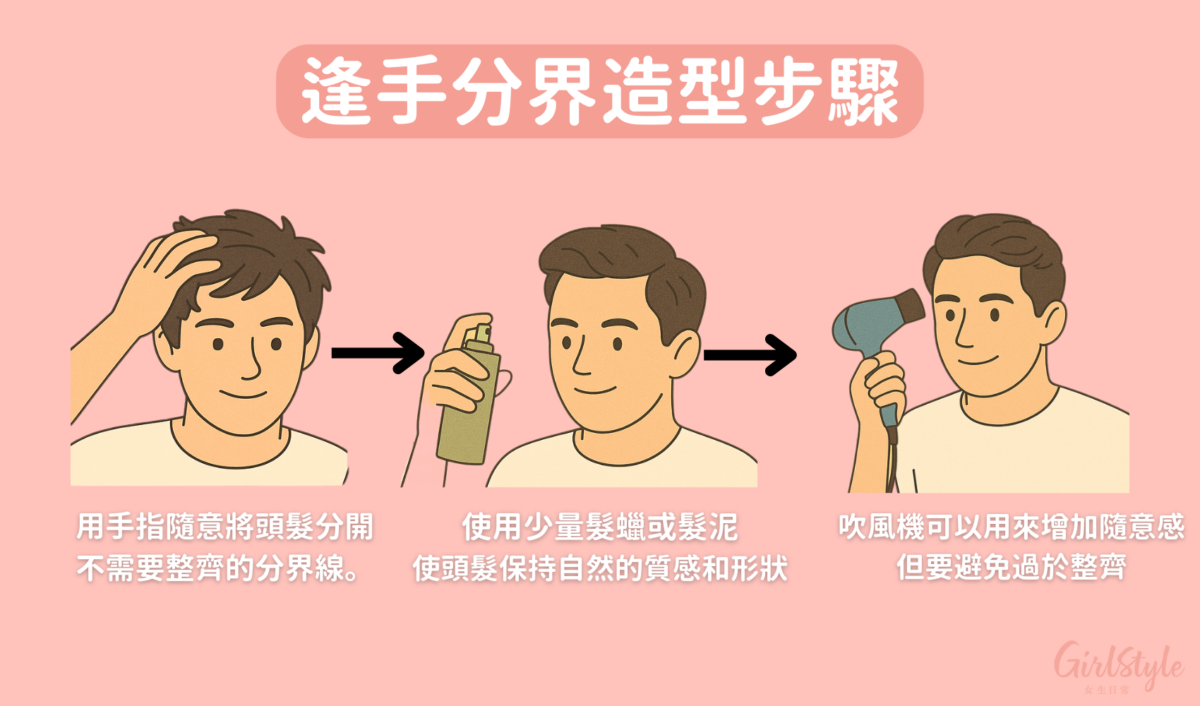 逢手分界造型步驟

用手指隨意將頭髮分開
不需要整齊的分界線。

使用少量髮蠟或髮泥
使頭髮保持自然的質感和形狀

吹風機可以用來增加隨意感
但要避免過於整齊

GirlStyle
女生日常