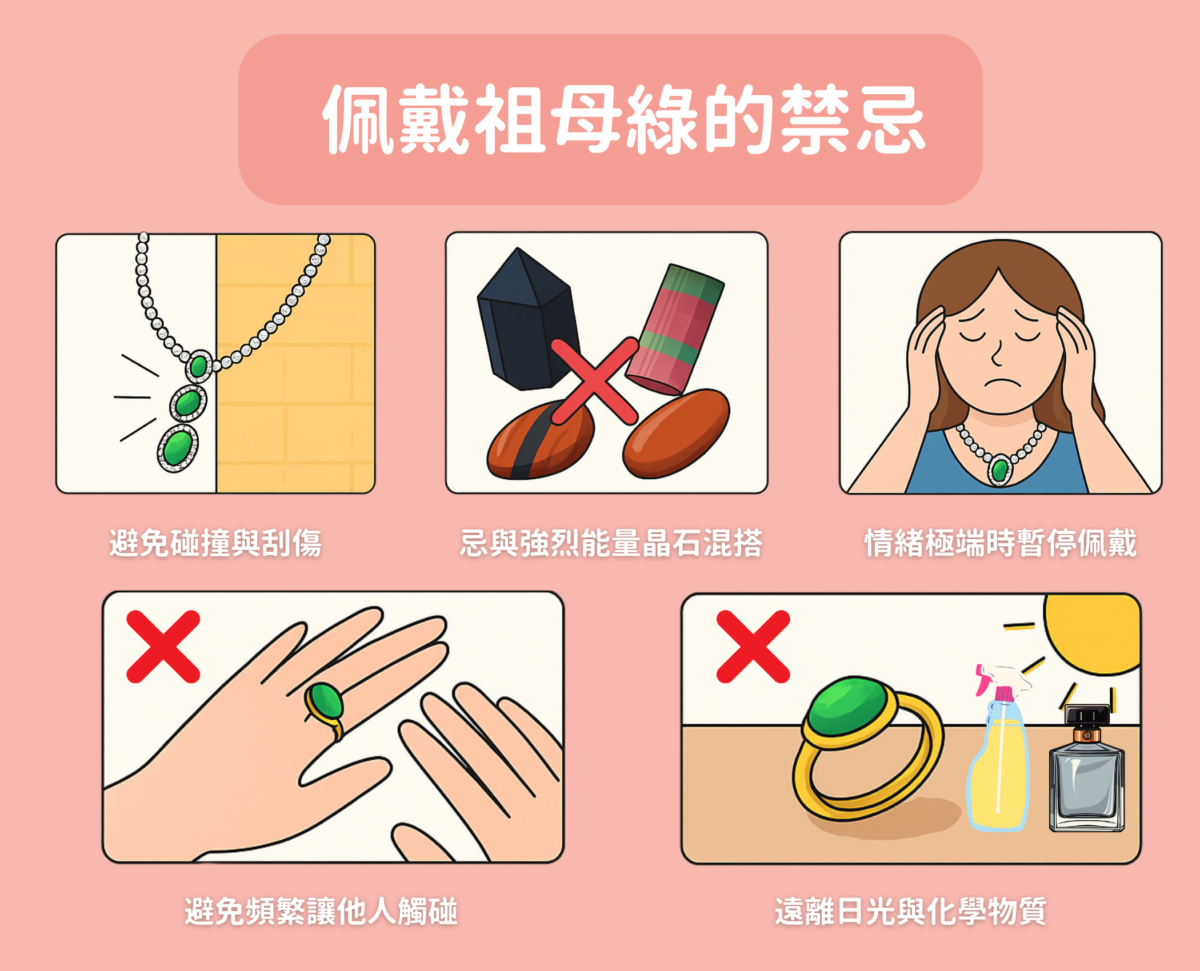 佩戴祖母綠的禁忌

避免碰撞與刮傷

忌與強烈能量晶石混搭

情緒極端時暫停佩戴

避免頻繁讓他人觸碰

遠離日光與化學物質