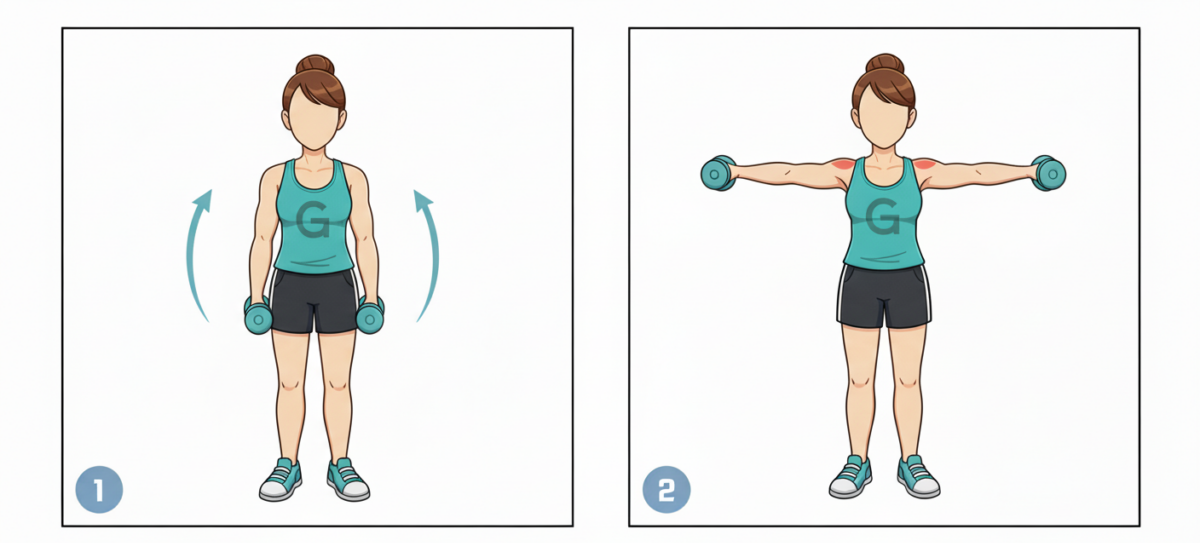 G

1

G

2