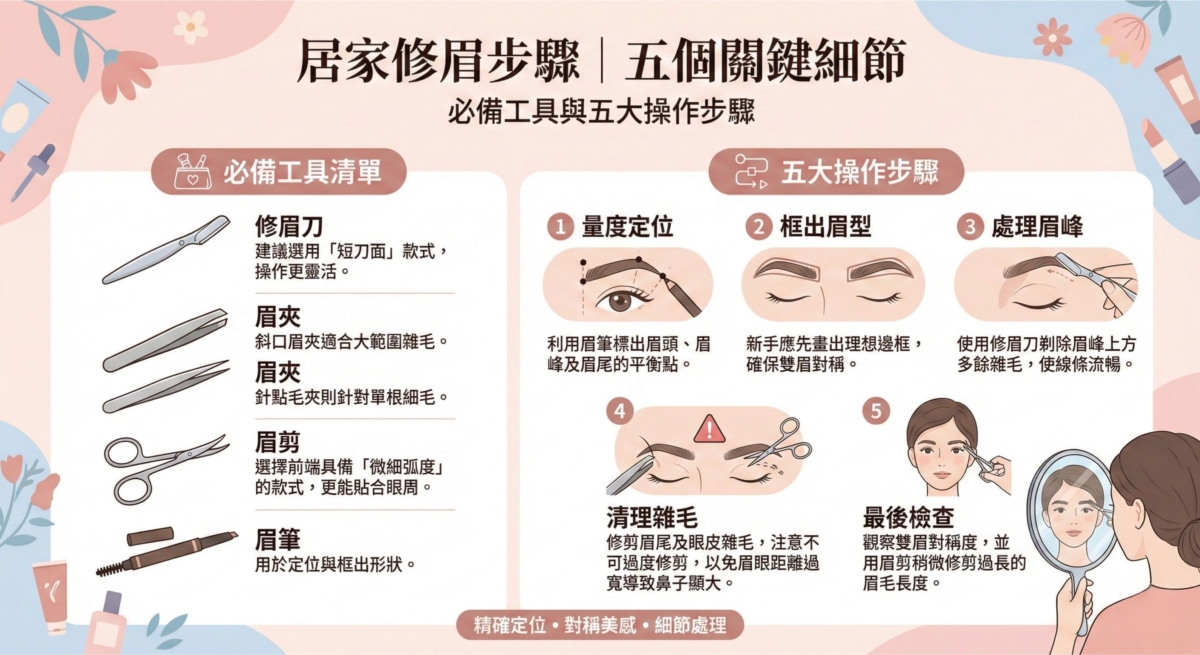 居家修眉步驟｜五個關鍵細節

必備工具與五大操作步驟

必備工具清單

修眉刀
建議選用「短刀面」款式，操作更靈活。

眉夾
斜口眉夾適合大範圍雜毛。

眉夾
針點毛夾則針對單根細毛。

眉剪
選擇前端具備「微細弧度」的款式，更能貼合眼周。

眉筆
用於定位與框出形狀。

五大操作步驟

1 量度定位
利用眉筆標出眉頭、眉峰及眉尾的平衡點。

2 框出眉型
新手應先畫出理想邊框，確保雙眉對稱。

3 處理眉峰
使用修眉刀剃除眉峰上方多餘雜毛，使線條流暢。

4
清理雜毛
修剪眉尾及眼皮雜毛，注意不可過度修剪，以免眉眼距離過寬導致鼻子顯大。

5
最後檢查
觀察雙眉對稱度，並用眉剪稍微修剪過長的眉毛長度。

精確定位・對稱美感・細節處理