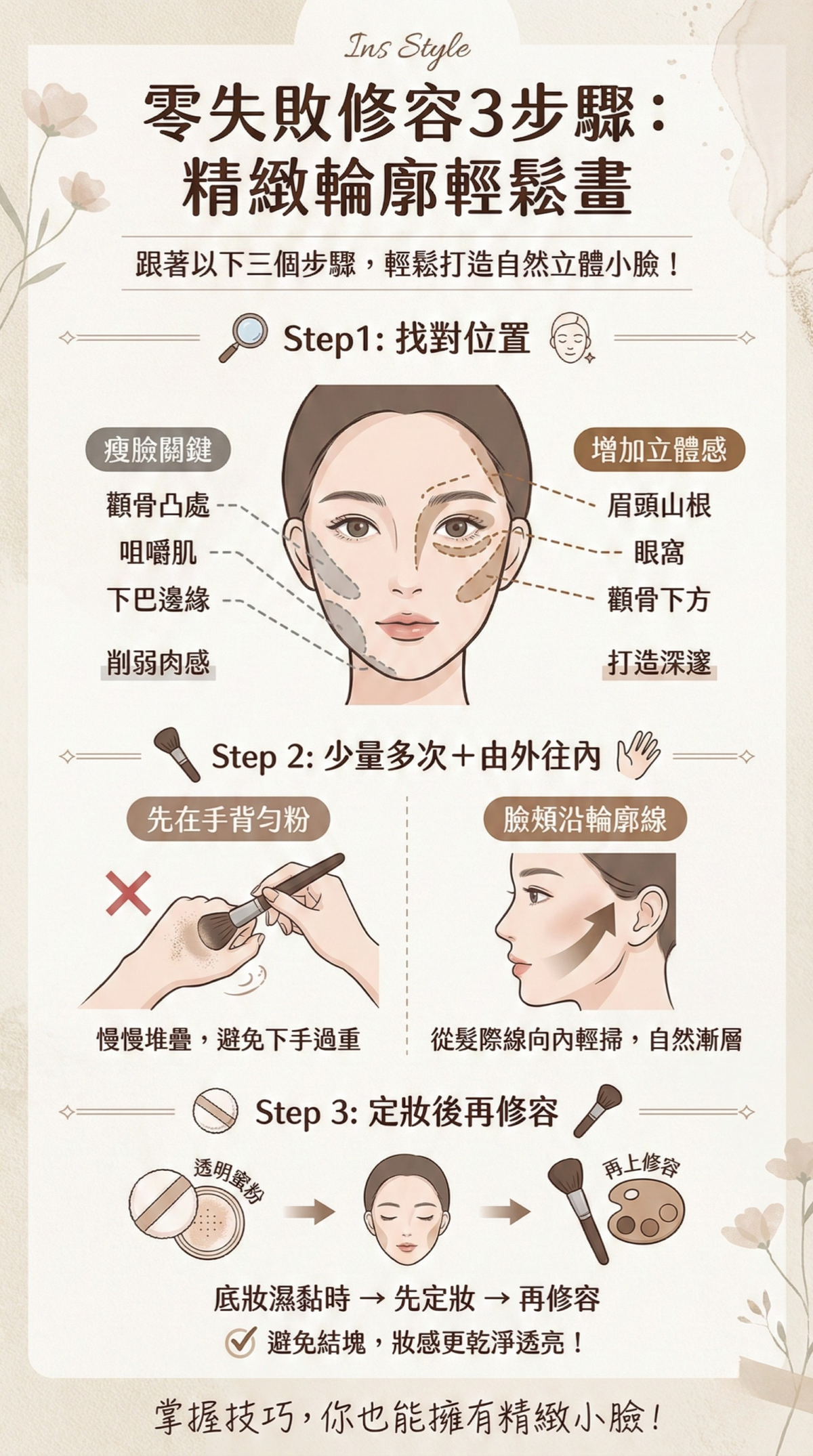 Ins Style

零失敗修容3步驟：
精緻輪廓輕鬆畫

跟著以下三個步驟，輕鬆打造自然立體小臉！

Step1: 找對位置

瘦臉關鍵

顴骨凸處
咀嚼肌
下巴邊緣

削弱肉感

增加立體感

眉頭山根
眼窩
顴骨下方

打造深邃

Step 2: 少量多次＋由外往內

先在手背勻粉

慢慢堆疊，避免下手過重

臉頰沿輪廓線

從髮際線向內輕掃，自然漸層

Step 3: 定妝後再修容

透明蜜粉

再上修容

底妝濕黏時 → 先定妝 → 再修容

避免結塊，妝感更乾淨透亮！

掌握技巧，你也能擁有精緻小臉！