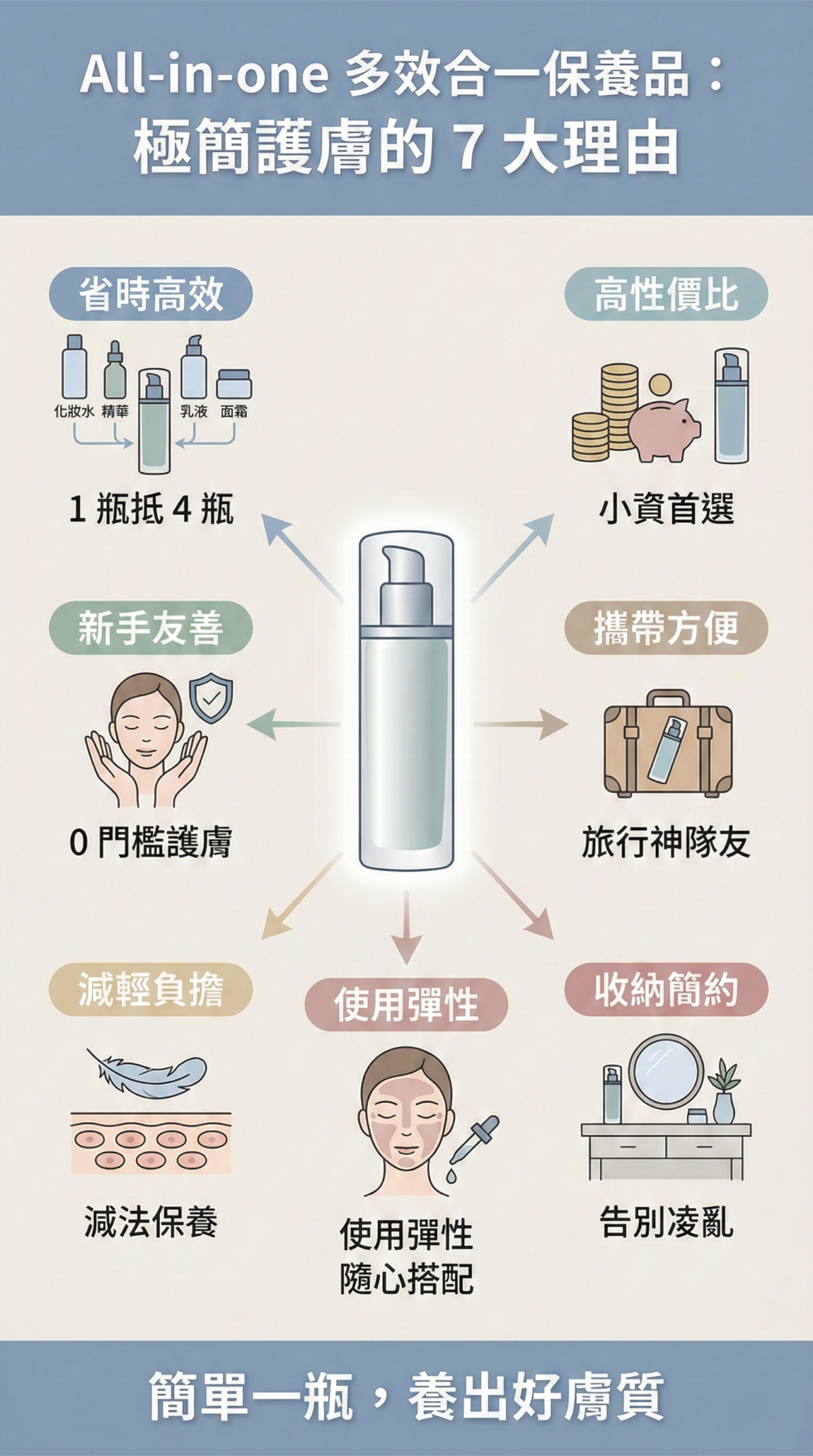 All-in-one 多效合一保養品：
極簡護膚的 7 大理由

省時高效

化妝水 精華 乳液 面霜

1 瓶抵 4 瓶

高性價比

小資首選

新手友善

0 門檻護膚

攜帶方便

旅行神隊友

減輕負擔

減法保養

使用彈性

使用彈性
隨心搭配

收納簡約

告別凌亂

簡單一瓶，養出好膚質