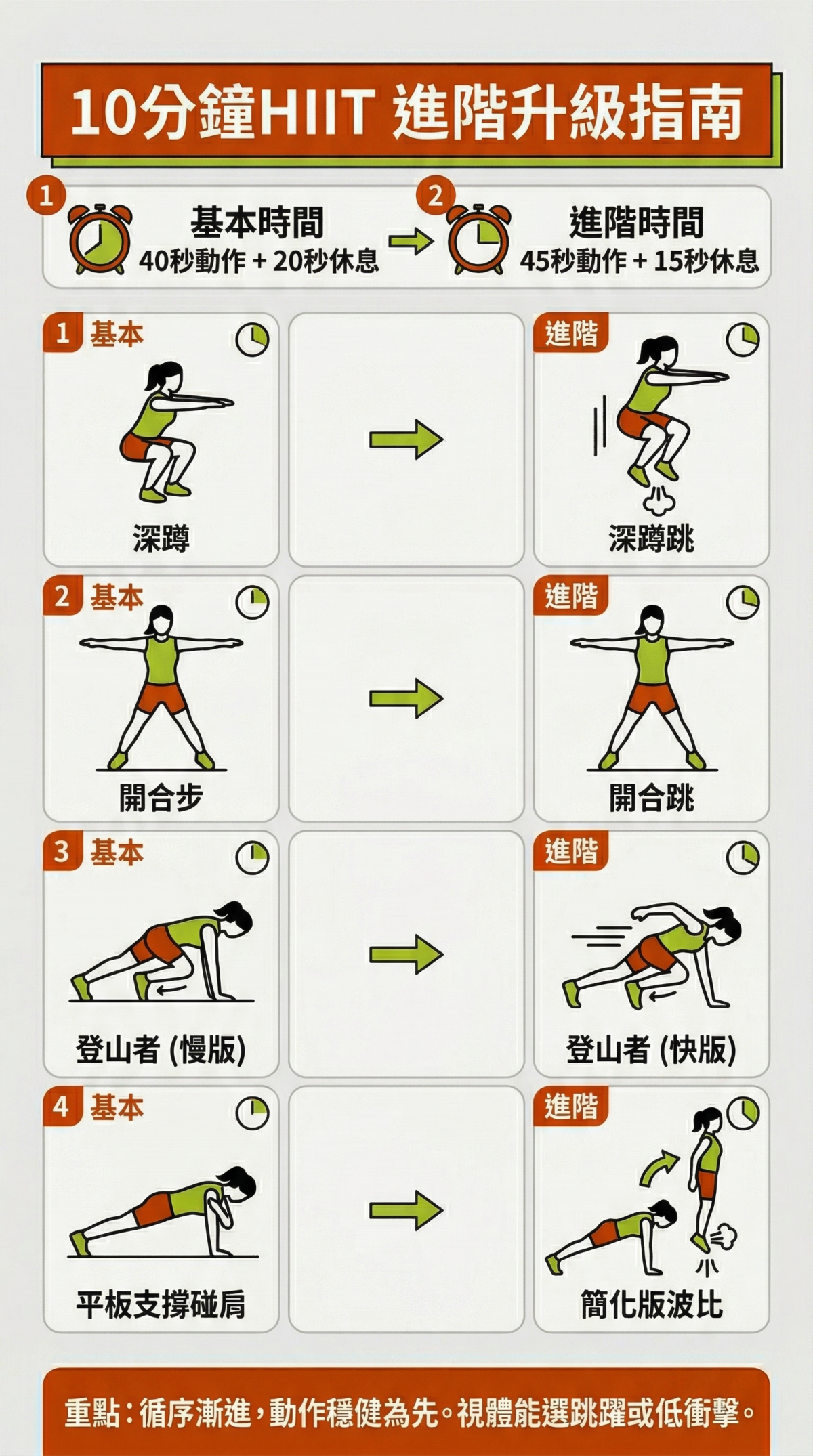 10分鐘HIIT 進階升級指南

1 基本時間
40秒動作 + 20秒休息

2 進階時間
45秒動作 + 15秒休息

1 基本
深蹲

進階
深蹲跳

2 基本
開合步

進階
開合跳

3 基本
登山者 (慢版)

進階
登山者 (快版)

4 基本
平板支撐碰肩

進階
簡化版波比

重點：循序漸進，動作穩健為先。視體能選跳躍或低衝擊。