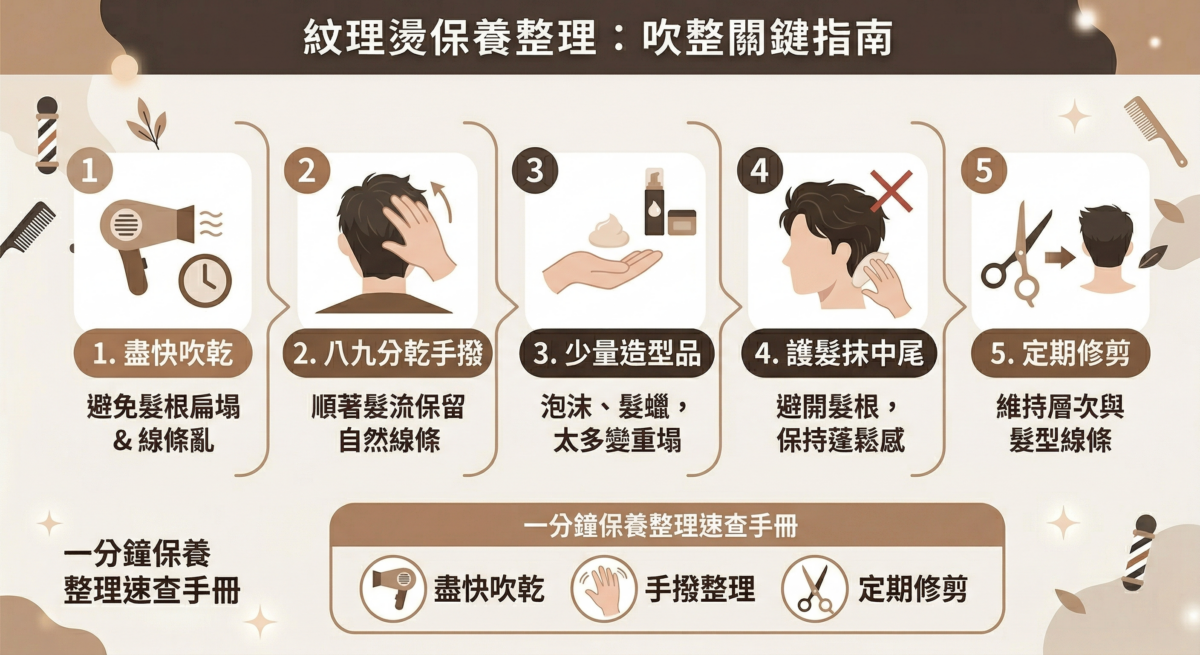 紋理燙保養整理：吹整關鍵指南

1
1. 盡快吹乾
避免髮根扁塌 & 線條亂

2
2. 八九分乾手撥
順著髮流保留自然線條

3
3. 少量造型品
泡沫、髮蠟，太多變重塌

4
4. 護髮抹中尾
避開髮根，保持蓬鬆感

5
5. 定期修剪
維持層次與髮型線條

一分鐘保養整理速查手冊

一分鐘保養整理速查手冊
盡快吹乾
手撥整理
定期修剪