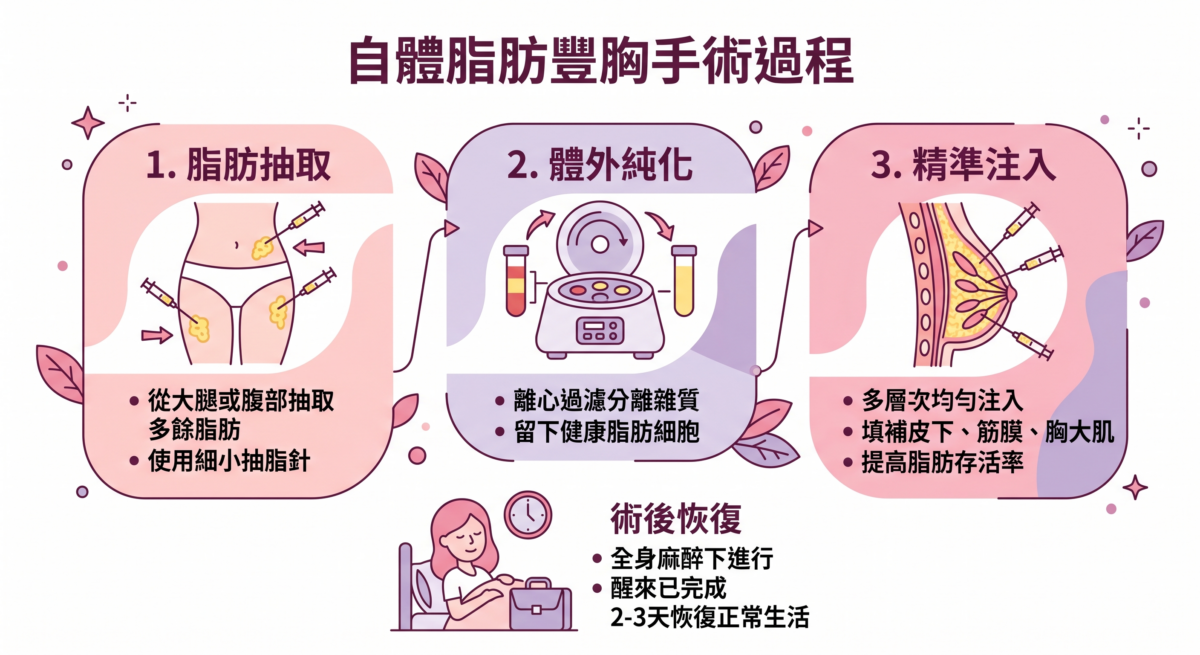 自體脂肪豐胸手術過程

1. 脂肪抽取

• 從大腿或腹部抽取多餘脂肪
• 使用細小抽脂針

2. 體外純化

• 離心過濾分離雜質
• 留下健康脂肪細胞

3. 精準注入

• 多層次均勻注入
• 填補皮下、筋膜、胸大肌
• 提高脂肪存活率

術後恢復

• 全身麻醉下進行
• 醒來已完成
2-3天恢復正常生活