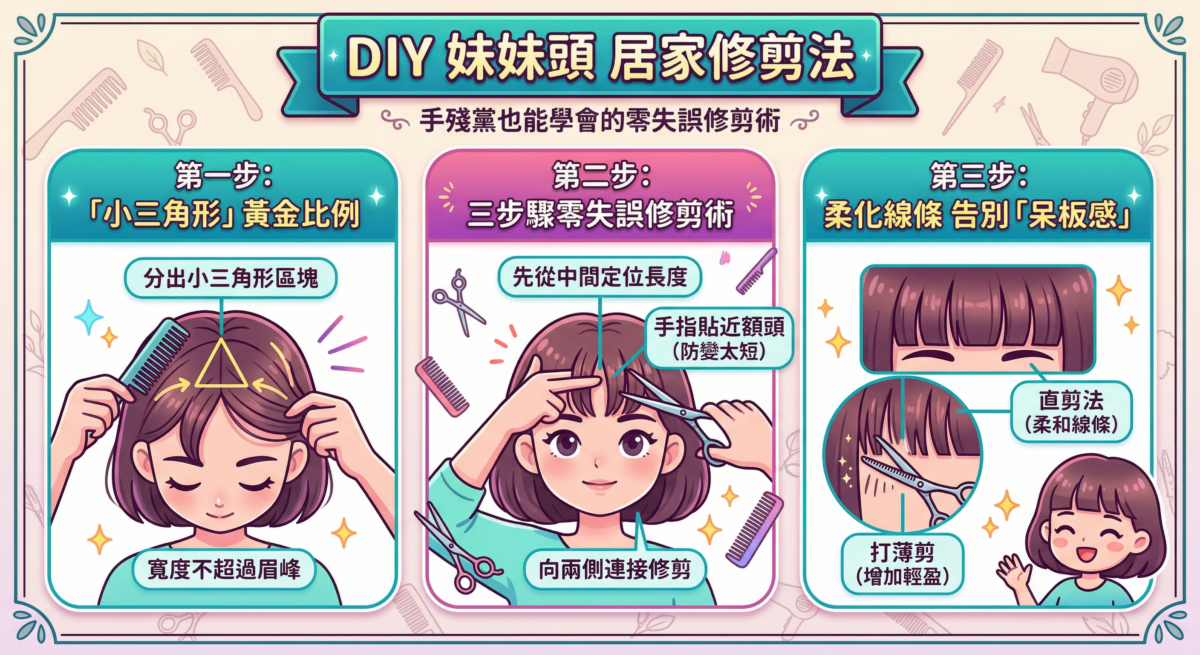 DIY 妹妹頭 居家修剪法

手殘黨也能學會的零失誤修剪術

第一步：
「小三角形」黃金比例

分出小三角形區塊

寬度不超過眉峰

第二步：
三步驟零失誤修剪術

先從中間定位長度

手指貼近額頭
(防變太短)

向兩側連接修剪

第三步：
柔化線條 告別「呆板感」

直剪法
(柔和線條)

打薄剪
(增加輕盈)