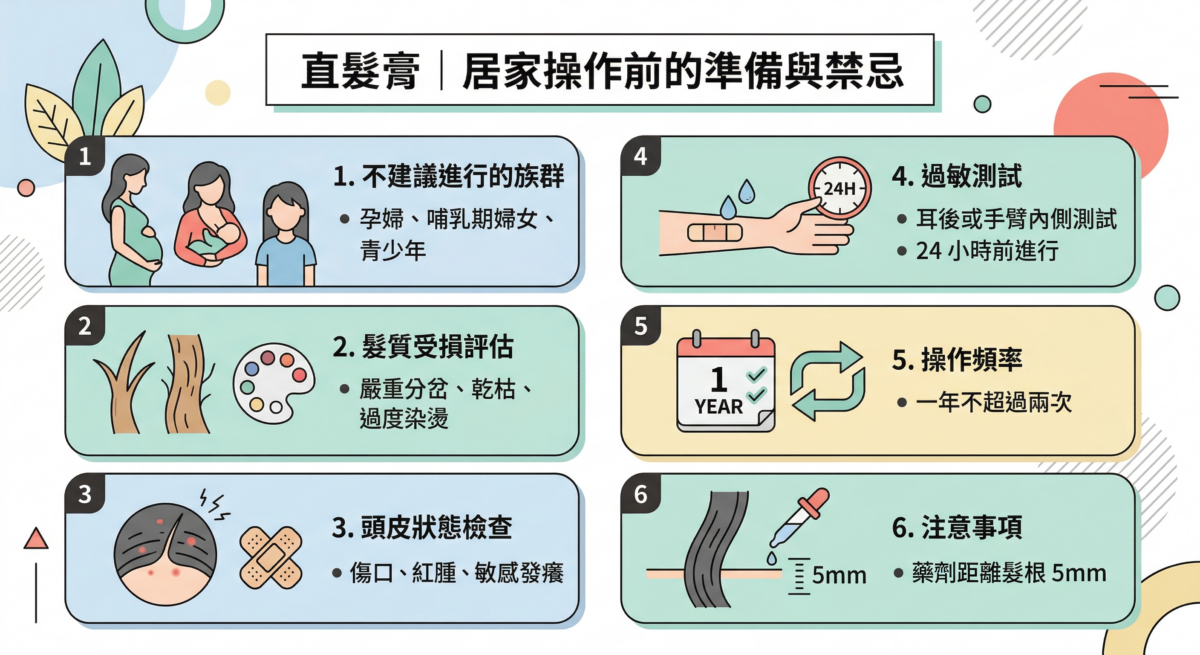 直髮膏｜居家操作前的準備與禁忌

1

1. 不建議進行的族群

• 孕婦、哺乳期婦女、青少年

2

2. 髮質受損評估

• 嚴重分岔、乾枯、過度染燙

3

3. 頭皮狀態檢查

• 傷口、紅腫、敏感發癢

4

24H

4. 過敏測試

• 耳後或手臂內側測試

• 24 小時前進行

5

1 YEAR

5. 操作頻率

• 一年不超過兩次

6

5mm

6. 注意事項

• 藥劑距離髮根 5mm