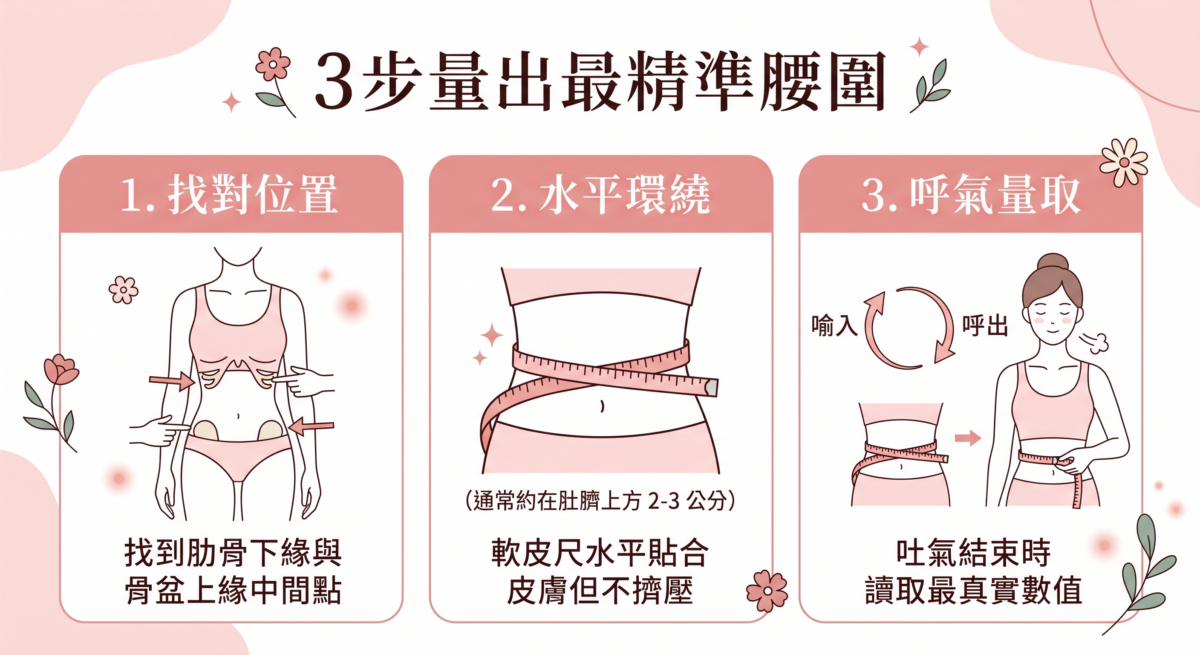 3步量出最精準腰圍

1. 找對位置

找到肋骨下緣與骨盆上緣中間點

2. 水平環繞

(通常約在肚臍上方 2-3 公分)

軟皮尺水平貼合皮膚但不擠壓

3. 呼氣量取

喻入

呼出

吐氣結束時讀取最真實數值