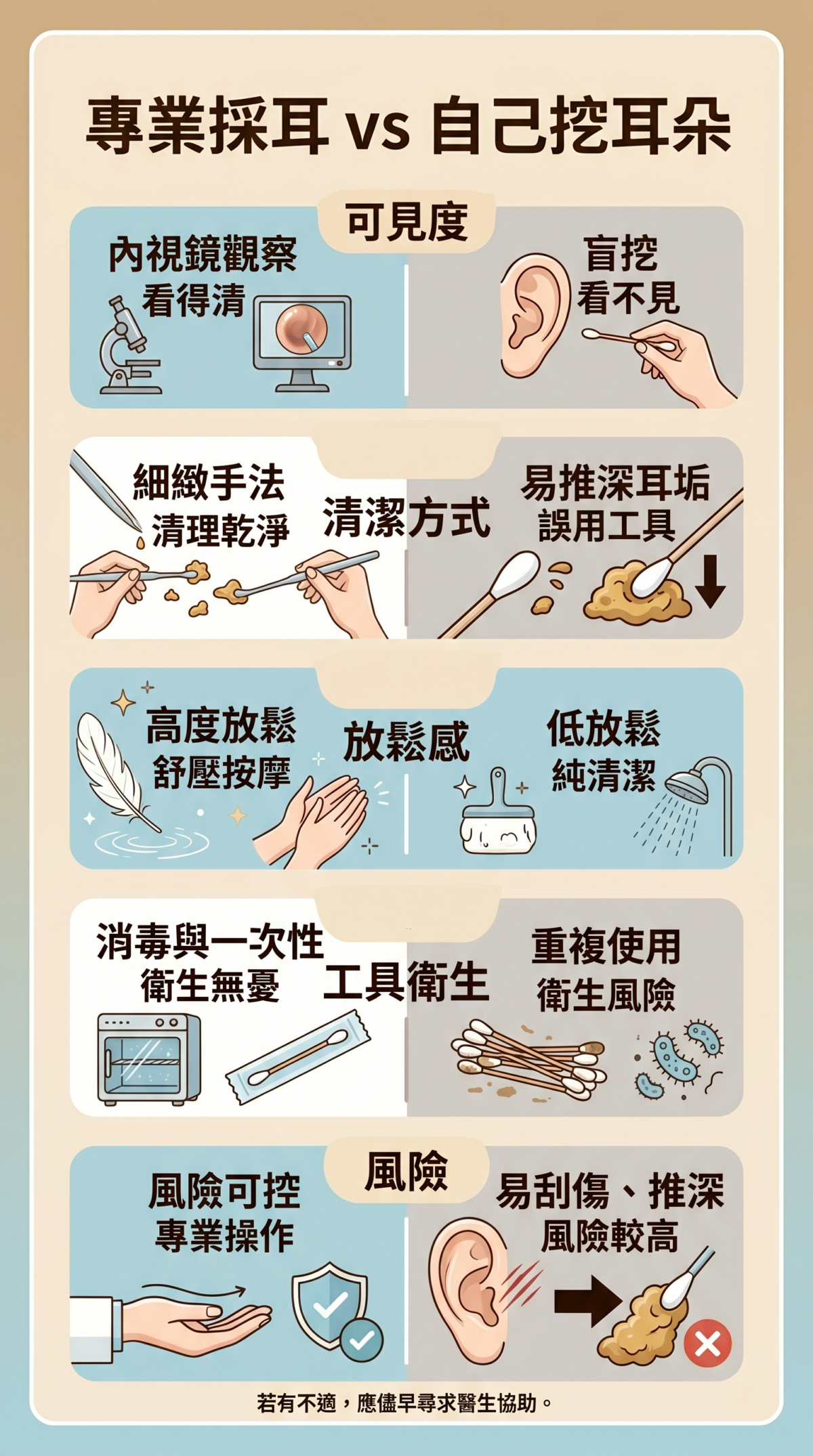 專業採耳 vs 自己挖耳朵

可見度

內視鏡觀察
看得清

盲挖
看不見

清潔方式

細緻手法
清理乾淨

易推深耳垢
誤用工具

放鬆感

高度放鬆
舒壓按摩

低放鬆
純清潔

工具衛生

消毒與一次性
衛生無憂

重複使用
衛生風險

風險

風險可控
專業操作

易刮傷、推深
風險較高

若有不適，應儘早尋求醫生協助。