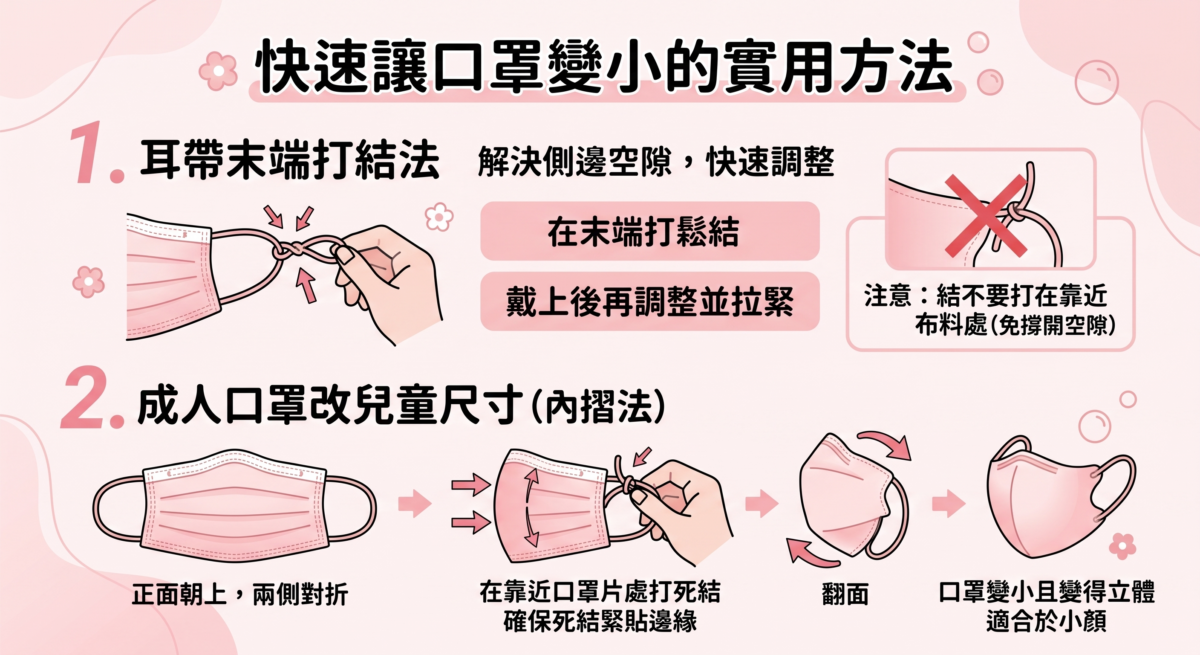 快速讓口罩變小的實用方法

1. 耳帶末端打結法 解決側邊空隙，快速調整

在末端打鬆結

戴上後再調整並拉緊

注意：結不要打在靠近布料處(免撐開空隙)

2. 成人口罩改兒童尺寸(內摺法)

正面朝上，兩側對折

在靠近口罩片處打死結 確保死結緊貼邊緣

翻面

口罩變小且變得立體 適合於小顏