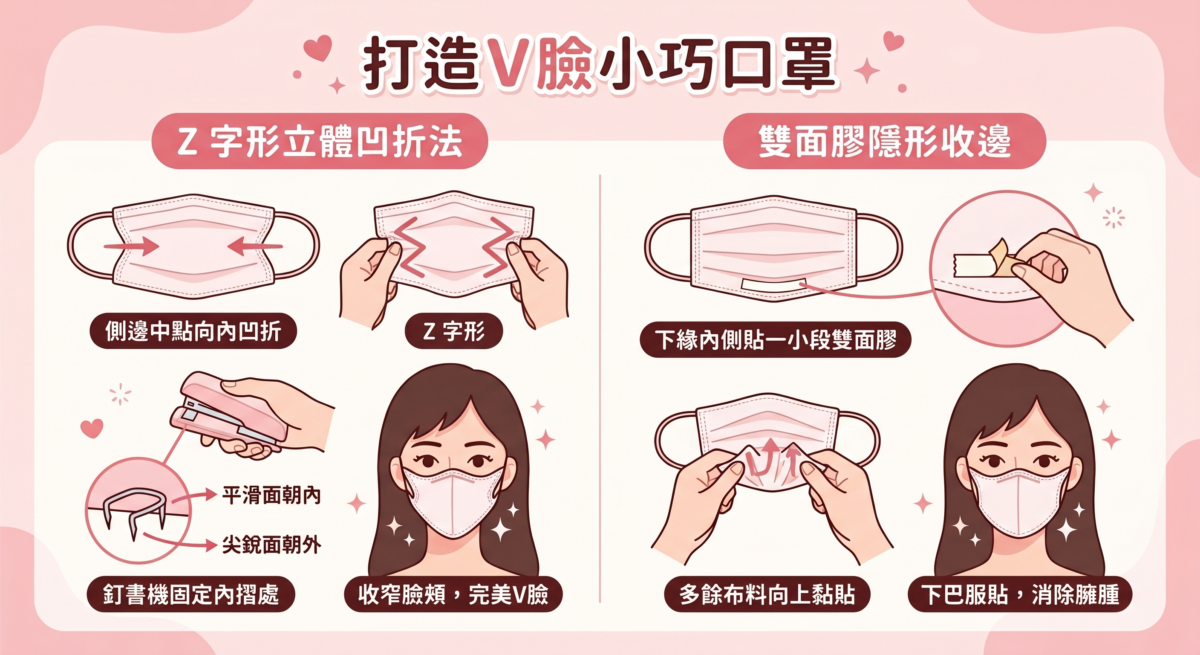 打造V臉小巧口罩

Z 字形立體凹折法

側邊中點向內凹折

Z 字形

平滑面朝內

尖銳面朝外

釘書機固定內摺處

收窄臉頰，完美V臉

雙面膠隱形收邊

下緣內側貼一小段雙面膠

多餘布料向上黏貼

下巴服貼，消除臃腫