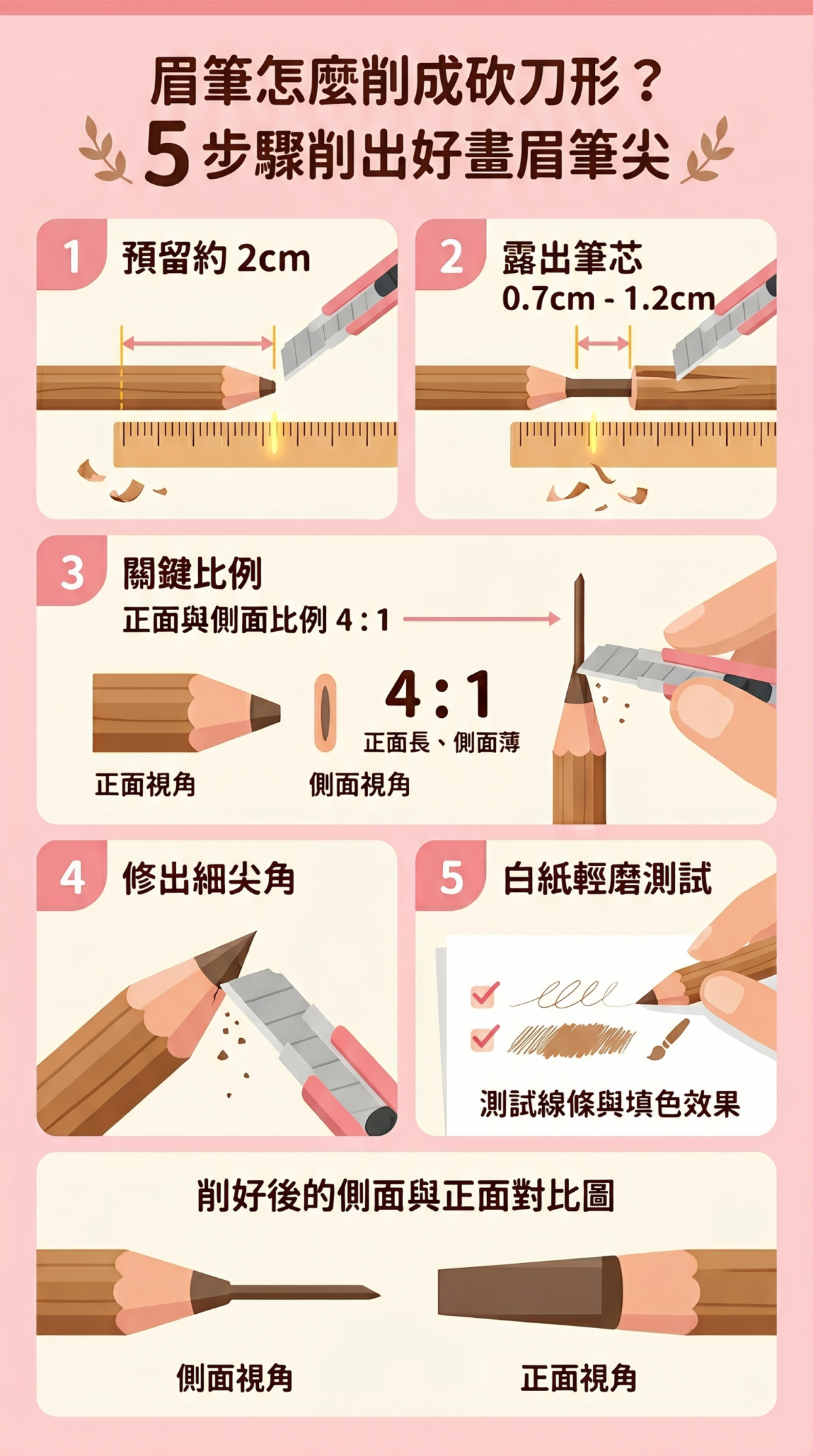 眉筆怎麼削成砍刀形？
5 步驟削出好畫眉筆尖

1 預留約 2cm

2 露出筆芯 0.7cm - 1.2cm

3 關鍵比例
正面與側面比例 4 : 1
4 : 1
正面長、側面薄
正面視角
側面視角

4 修出細尖角

5 白紙輕磨測試
測試線條與填色效果

削好後的側面與正面對比圖
側面視角
正面視角