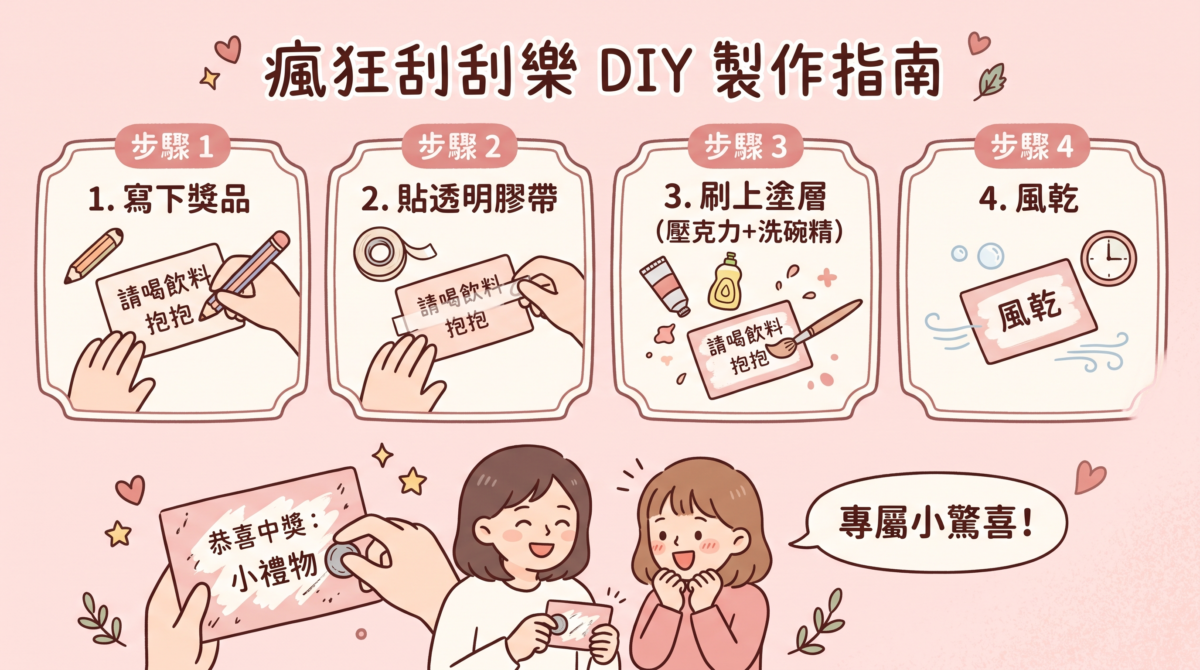 瘋狂刮刮樂 DIY 製作指南

步驟 1
1. 寫下獎品
請喝飲料
抱抱

步驟 2
2. 貼透明膠帶
請喝飲料
抱抱

步驟 3
3. 刷上塗層
(壓克力+洗碗精)
請喝飲料
抱抱

步驟 4
4. 風乾
風乾

恭喜中獎：
小禮物

專屬小驚喜！