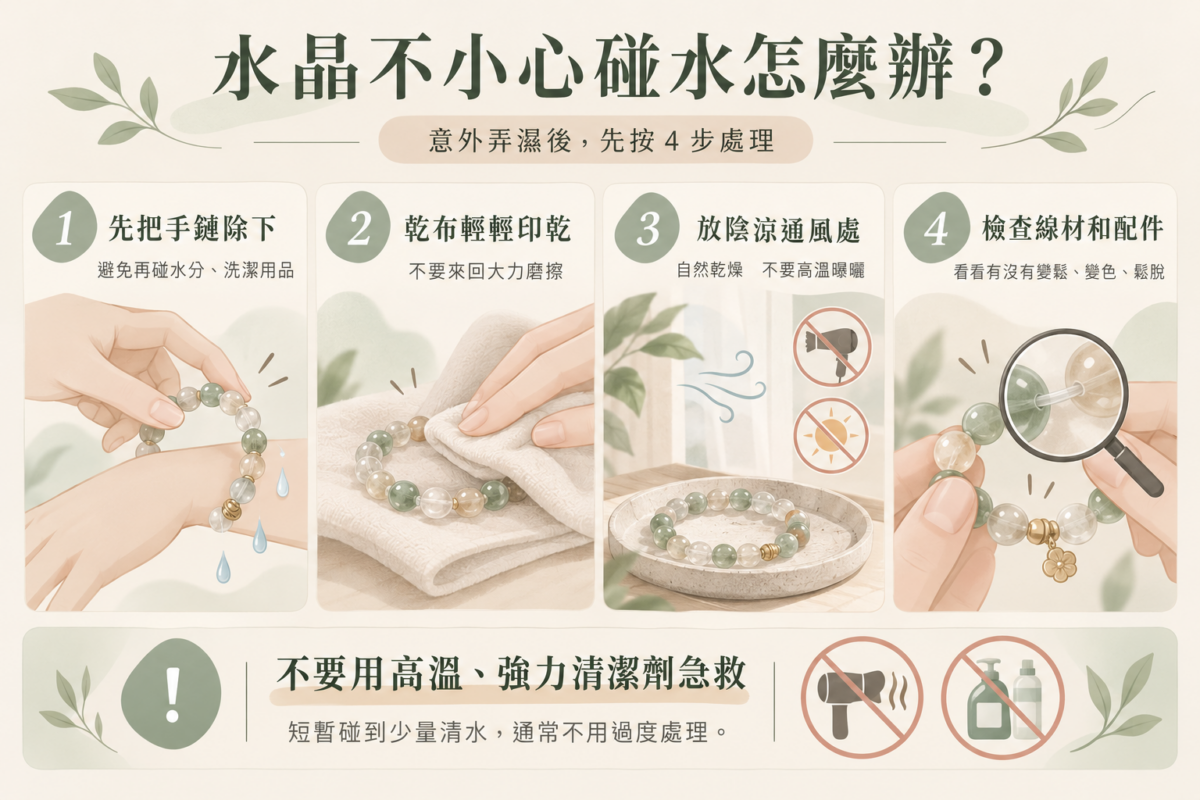 水晶不小心碰水怎麼辦？

意外弄濕後，先按 4 步處理

1 先把手鏈除下
避免再碰水分、洗潔用品

2 乾布輕輕印乾
不要來回大力磨擦

3 放陰涼通風處
自然乾燥　不要高溫曝曬

4 檢查線材和配件
看看有沒有變鬆、變色、鬆脫

!

不要用高溫、強力清潔劑急救
短暫碰到少量清水，通常不用過度處理。