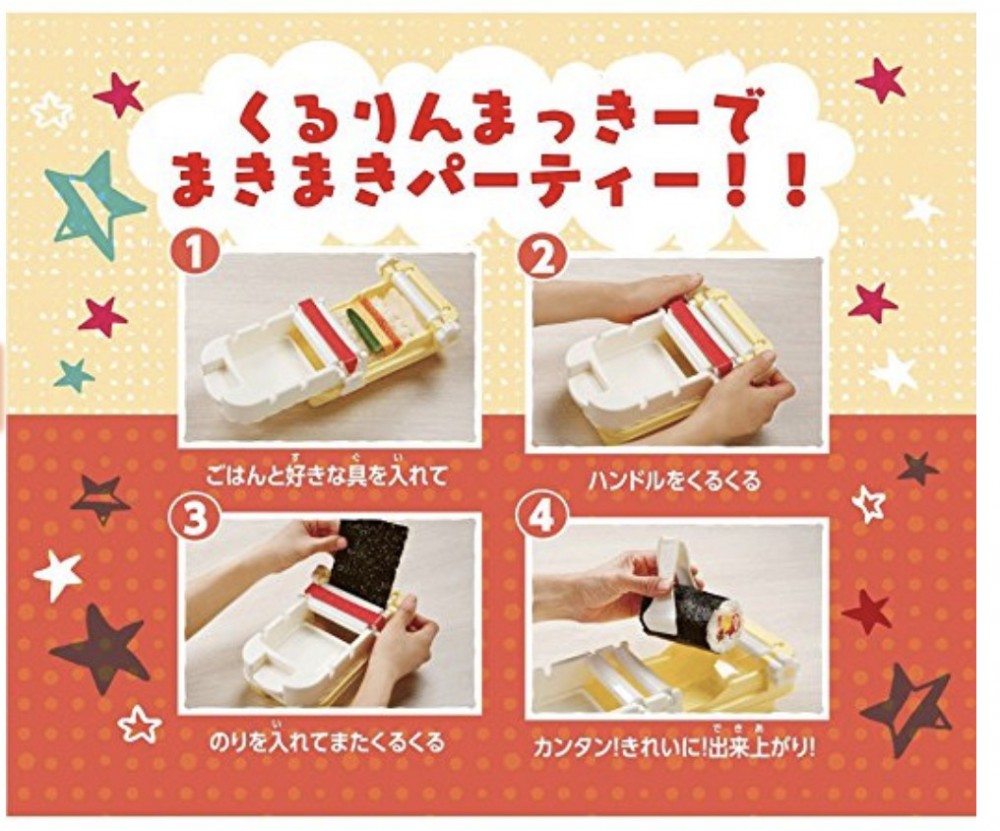 くるりんまっきーで
まきまきパーティー！！

1
ごはんと好きな具を入れて

2
ハンドルをくるくる

3
のりを入れてまたくるくる

4
カンタン!きれいに!出来上がり!