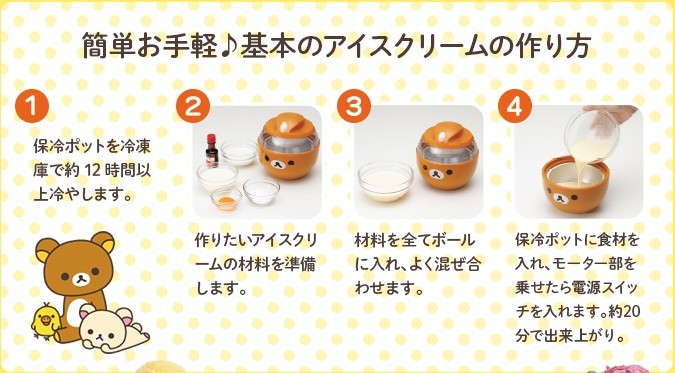 簡単お手軽♪基本のアイスクリームの作り方

1

保冷ポットを冷凍庫で約 12 時間以上冷やします。

2

作りたいアイスクリームの材料を準備します。

3

材料を全てボールに入れ、よく混ぜ合わせます。

4

保冷ポットに食材を入れ、モーター部を乗せたら電源スイッチを入れます。約20分で出来上がり。