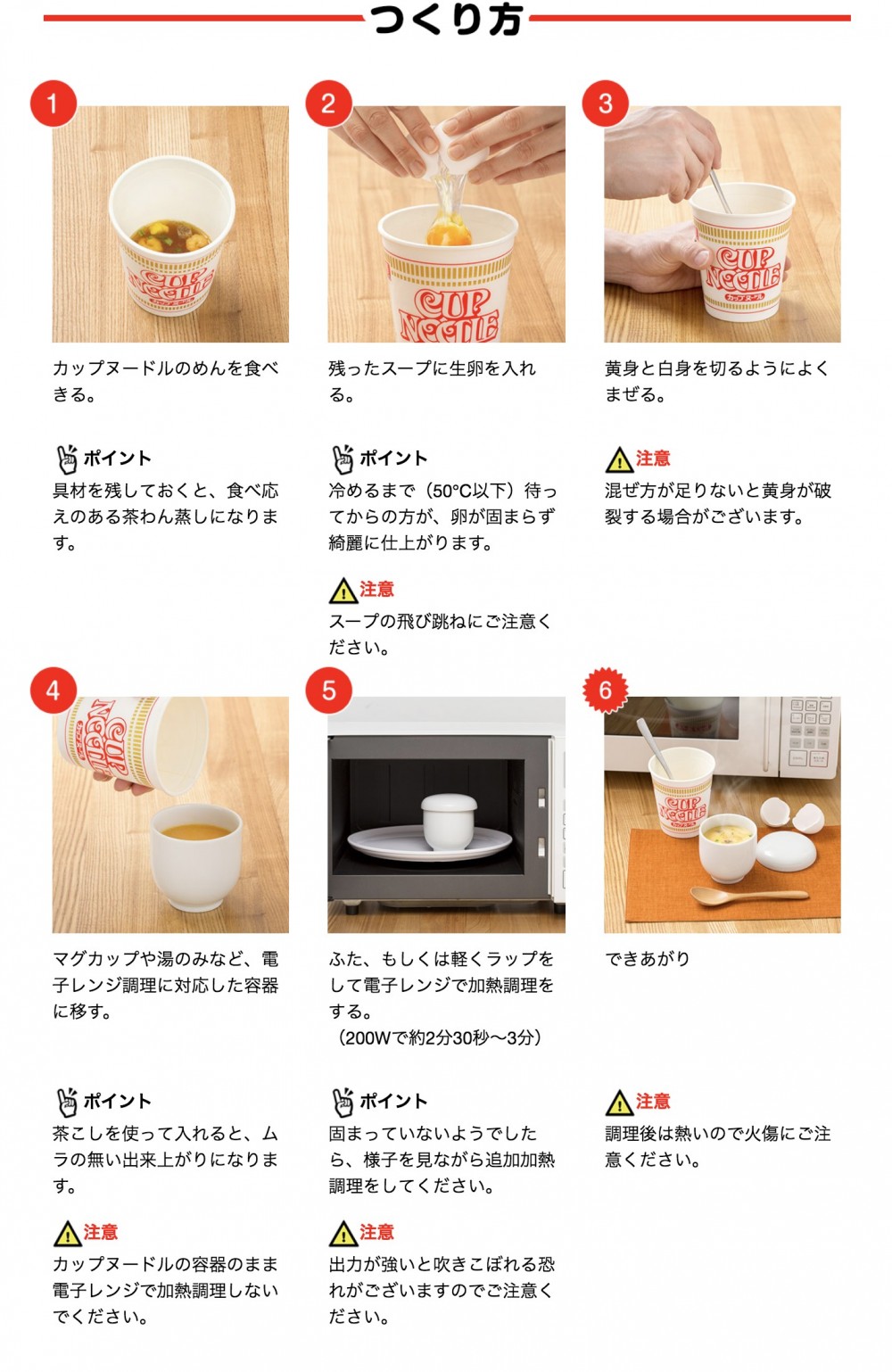 つくり方

1
CUP NOODLE
カップヌードル
カップヌードルのめんを食べきる。

ポイント
具材を残しておくと、食べ応えのある茶わん蒸しになります。

2
CUP NOODLE
残ったスープに生卵を入れる。

ポイント
冷めるまで（50°C以下）待ってからの方が、卵が固まらず綺麗に仕上がります。

注意
スープの飛び跳ねにご注意ください。

3
CUP NOODLE
カップヌードル
黄身と白身を切るようによくまぜる。

注意
混ぜ方が足りないと黄身が破裂する場合がございます。

4
CUP NOODLE
カップヌードル
マグカップや湯のみなど、電子レンジ調理に対応した容器に移す。

ポイント
茶こしを使って入れると、ムラの無い出来上がりになります。

注意
カップヌードルの容器のまま電子レンジで加熱調理しないでください。

5
ふた、もしくは軽くラップをして電子レンジで加熱調理をする。
（200Wで約2分30秒〜3分）

ポイント
固まっていないようでしたら、様子を見ながら追加加熱調理をしてください。

注意
出力が強いと吹きこぼれる恐れがございますのでご注意ください。

6
CUP NOODLE
カップヌードル
できあがり

注意
調理後は熱いので火傷にご注意ください。