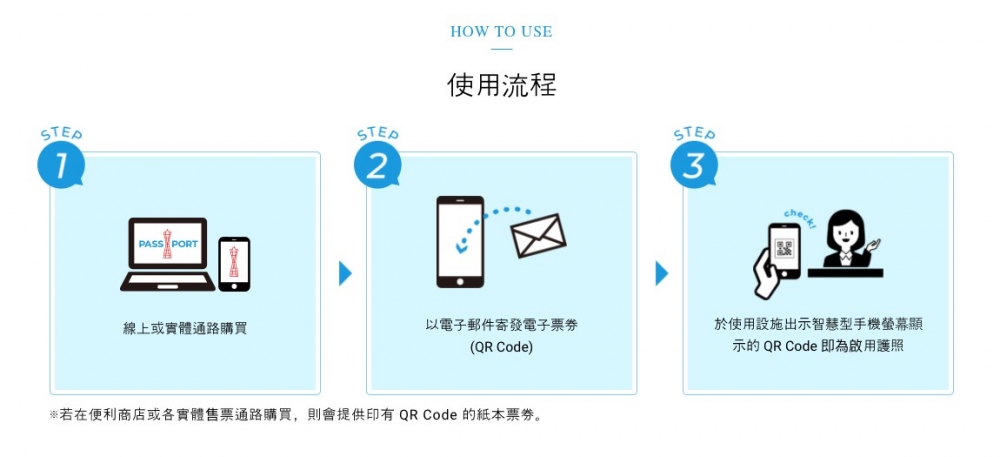 HOW TO USE

使用流程

STEP 1

PASS PORT

線上或實體通路購買

STEP 2

以電子郵件寄發電子票券 (QR Code)

STEP 3

check!

於使用設施出示智慧型手機螢幕顯示的 QR Code 即為啟用護照

※若在便利商店或各實體售票通路購買，則會提供印有 QR Code 的紙本票券。