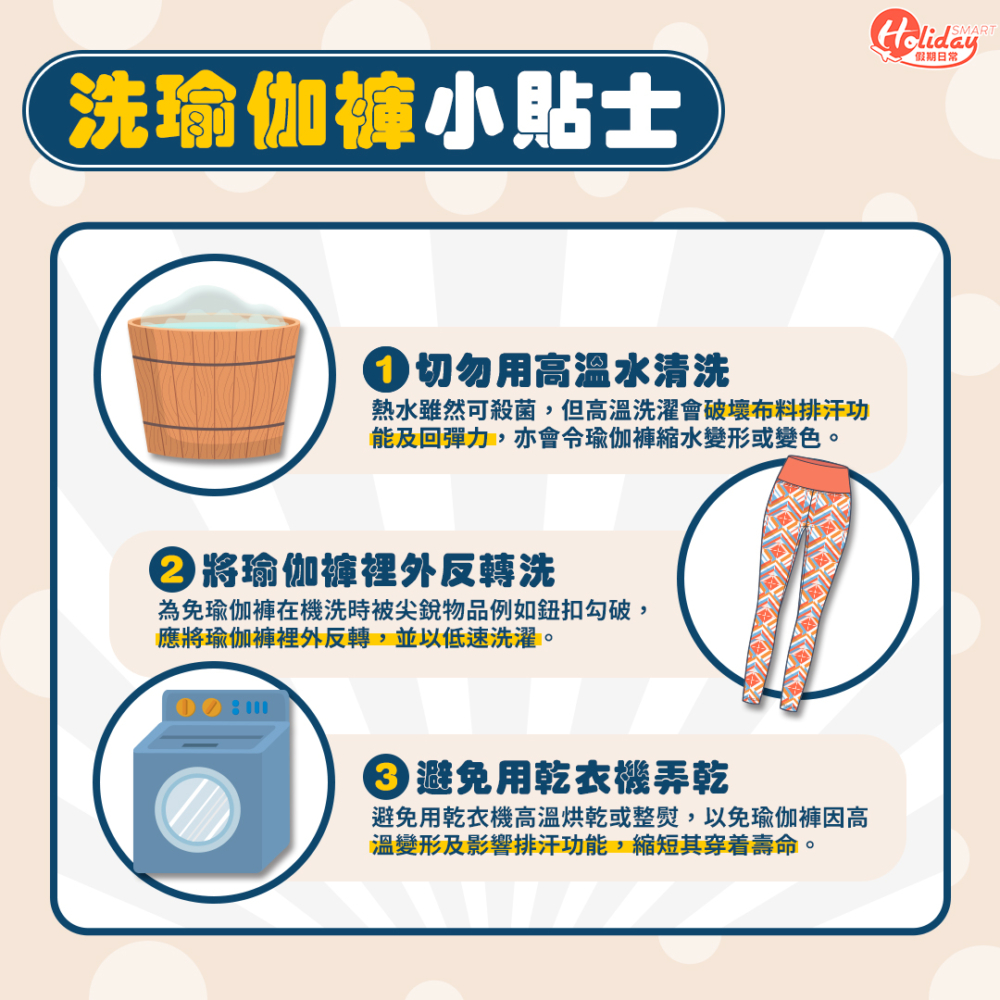 Holiday SMART 假期日常

洗瑜伽褲小貼士

1 切勿用高溫水清洗
熱水雖然可殺菌，但高溫洗濯會破壞布料排汗功能及回彈力，亦會令瑜伽褲縮水變形或變色。

2 將瑜伽褲裡外反轉洗
為免瑜伽褲在機洗時被尖銳物品例如鈕扣勾破，應將瑜伽褲裡外反轉，並以低速洗濯。

3 避免用乾衣機弄乾
避免用乾衣機高溫烘乾或整熨，以免瑜伽褲因高溫變形及影響排汗功能，縮短其穿着壽命。