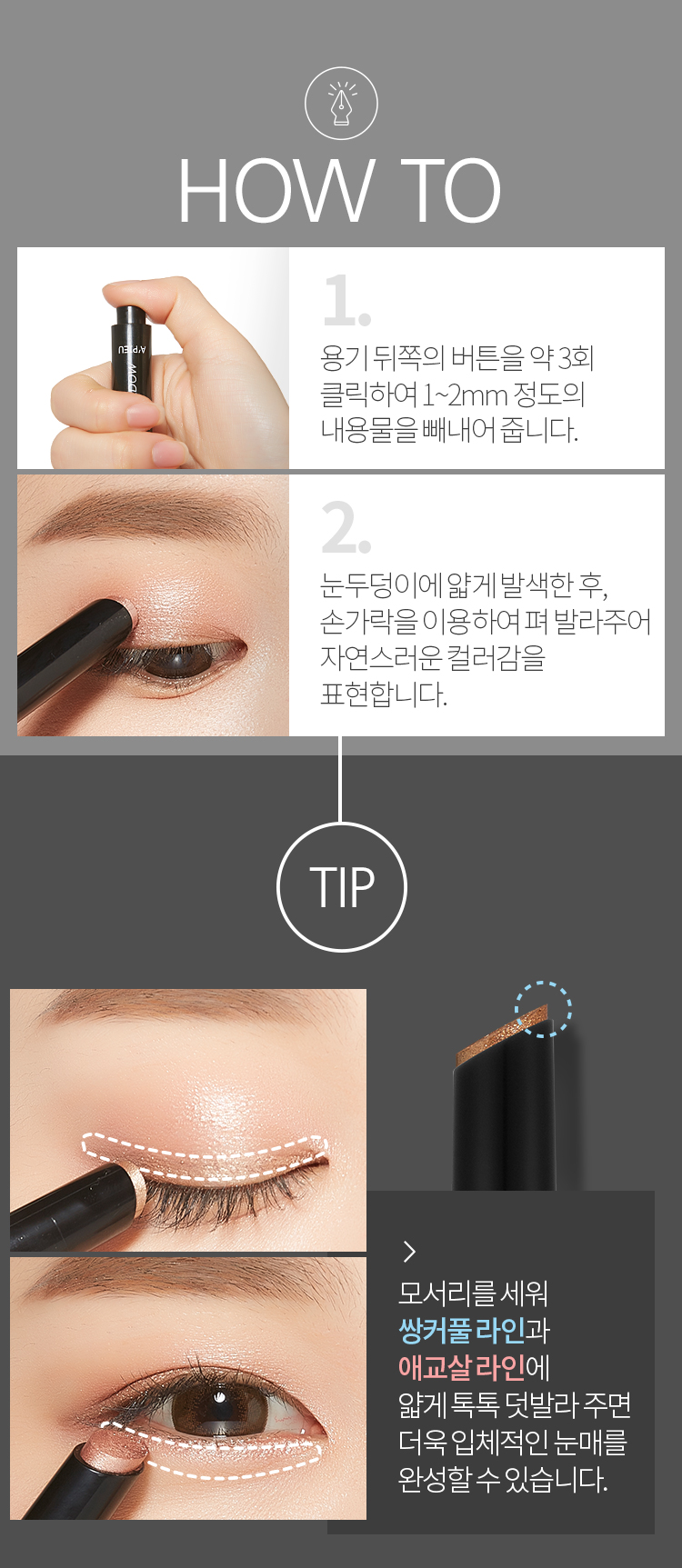 HOW TO

A'PIEU

1.
용기 뒤쪽의 버튼을 약 3회 클릭하여 1~2mm 정도의 내용물을 빼내어 줍니다.

2.
눈두덩이에 얇게 발색한 후, 손가락을 이용하여 펴 발라주어 자연스러운 컬러감을 표현합니다.

TIP

>
모서리를 세워
쌍커풀 라인과
애교살 라인에
얇게 톡톡 덧발라 주면 더욱 입체적인 눈매를 완성할 수 있습니다.